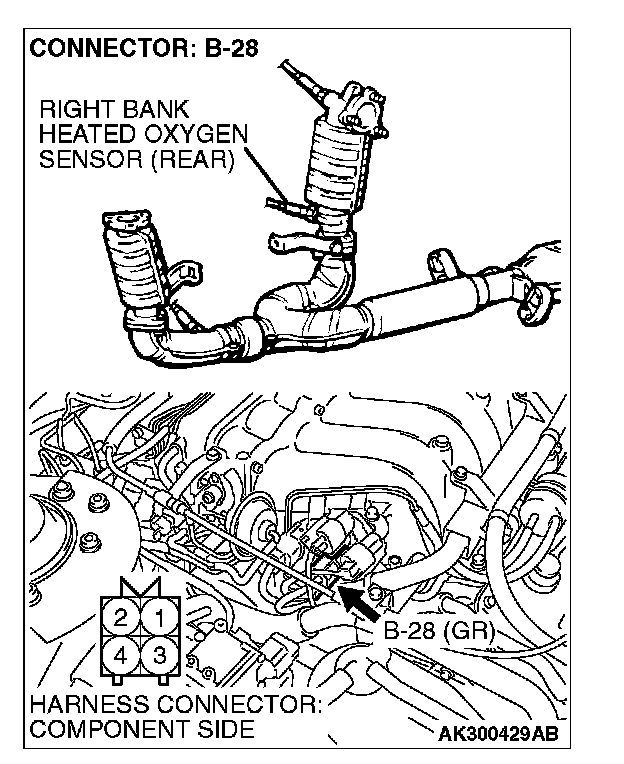 CONNECTOR: B-28

RIGHT BANK HEATED OXYGEN SENSOR (REAR)

2 1
4 3

B-28 (GR)

HARNESS CONNECTOR: COMPONENT SIDE

AK300429AB