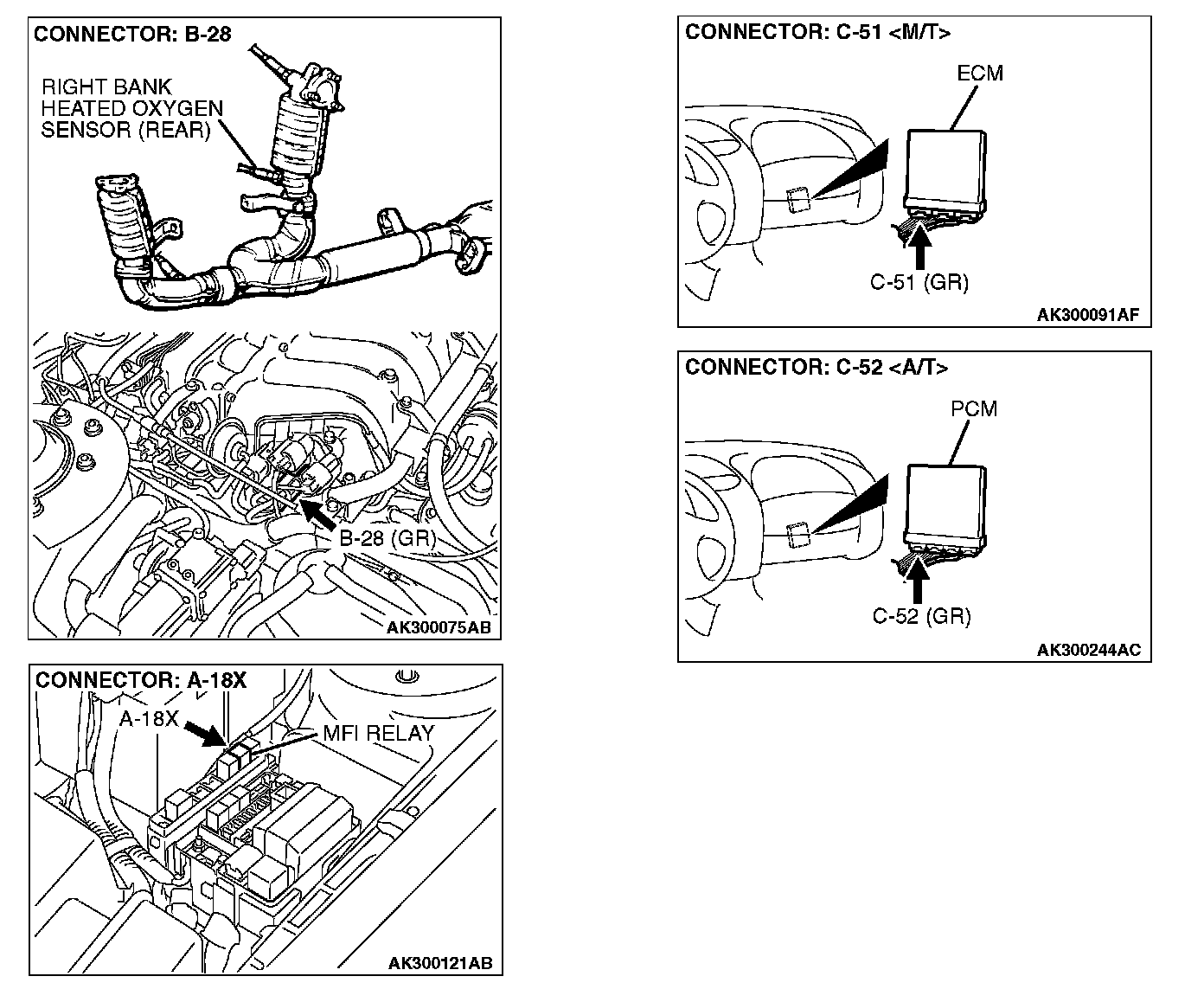 CONNECTOR: B-28

RIGHT BANK HEATED OXYGEN SENSOR (REAR)

B-28 (GR)

AK300075AB

CONNECTOR: A-18X

A-18X

MFI RELAY

AK300121AB

CONNECTOR: C-51 <M/T>

ECM

C-51 (GR)

AK300091AF

CONNECTOR: C-52 <A/T>

PCM

C-52 (GR)

AK300244AC