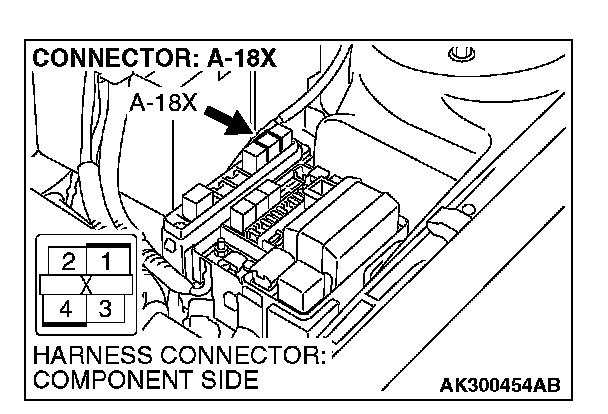 CONNECTOR: A-18X

A-18X

2 1
X
4 3

HARNESS CONNECTOR:
COMPONENT SIDE

AK300454AB