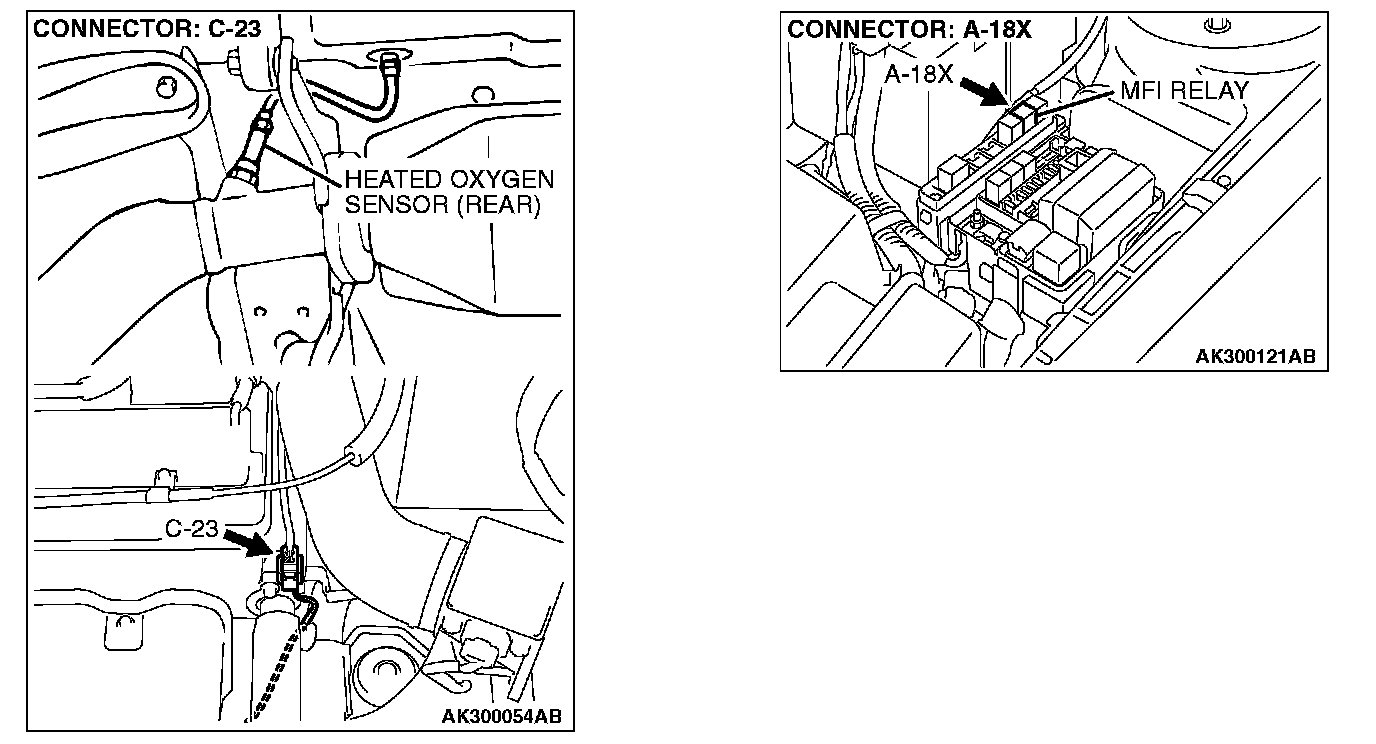 CONNECTOR: C-23

HEATED OXYGEN SENSOR (REAR)

C-23

AK300054AB

CONNECTOR: A-18X

A-18X

MFI RELAY

AK300121AB