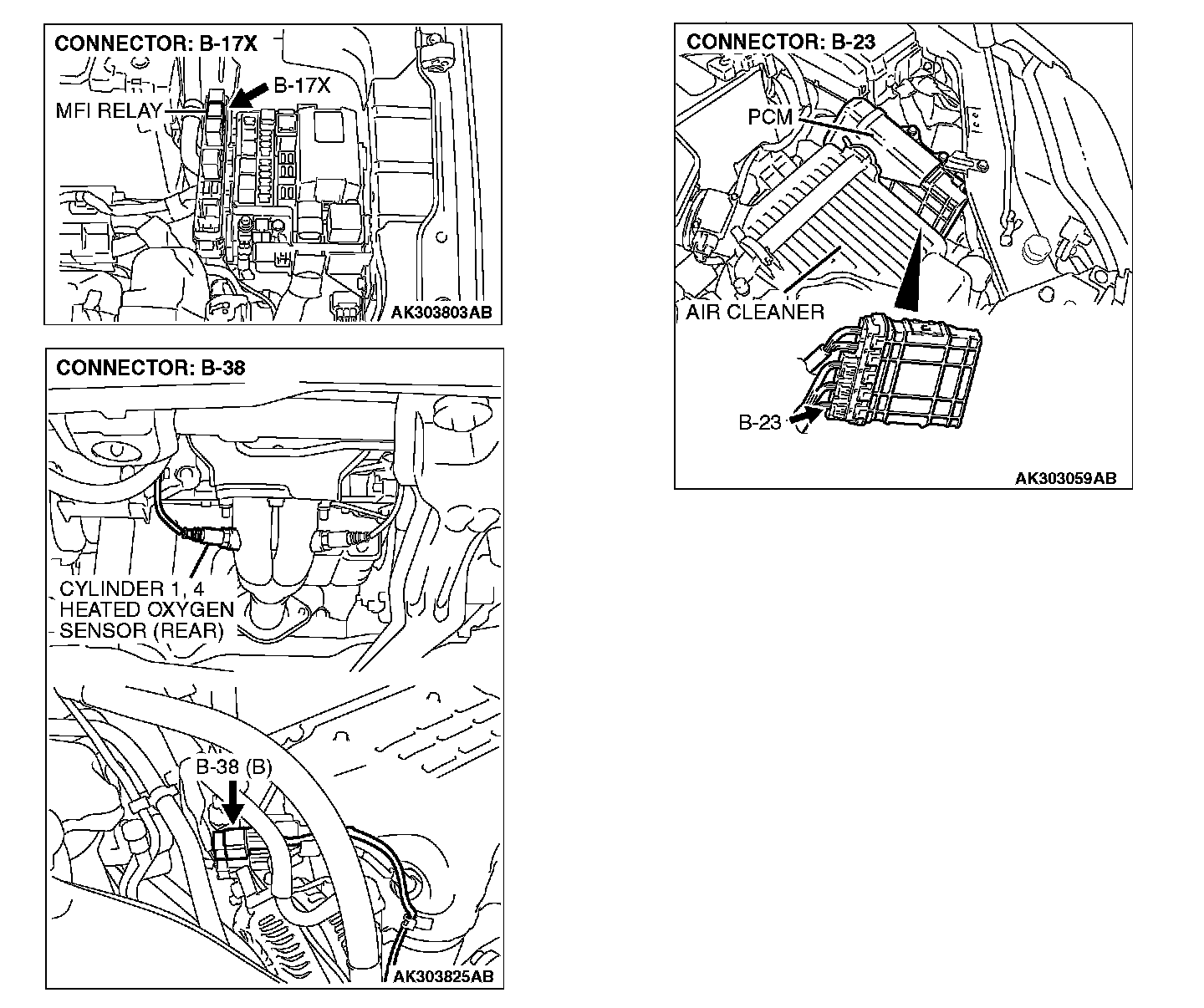 CONNECTOR: B-17X

B-17X

MFI RELAY

AK303803AB

CONNECTOR: B-38

CYLINDER 1, 4 HEATED OXYGEN SENSOR (REAR)

B-38 (B)

AK303825AB

CONNECTOR: B-23

PCM

AIR CLEANER

B-23

AK303059AB