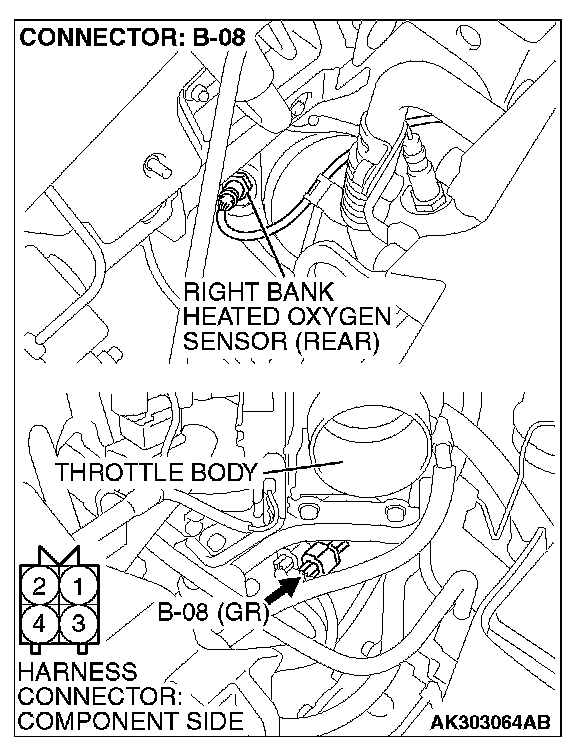 CONNECTOR: B-08

RIGHT BANK HEATED OXYGEN SENSOR (REAR)

THROTTLE BODY

2 1
4 3

B-08 (GR)

HARNESS CONNECTOR: COMPONENT SIDE

AK303064AB