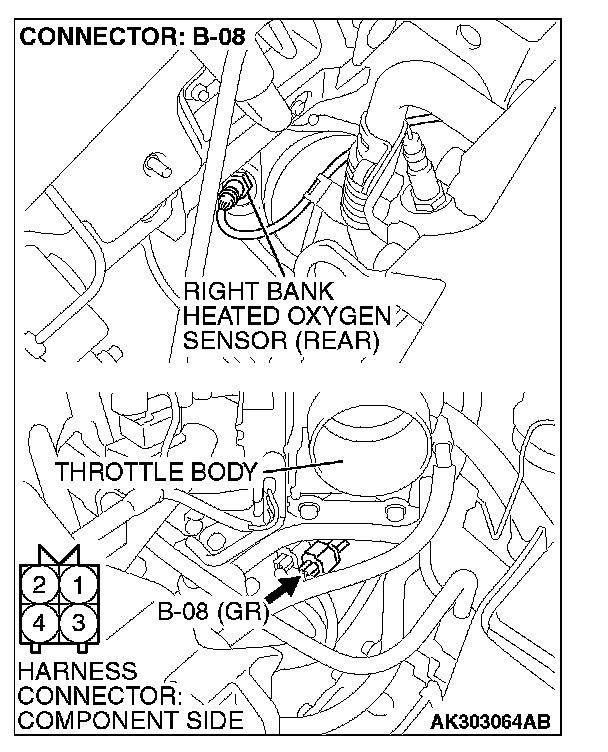 CONNECTOR: B-08

RIGHT BANK HEATED OXYGEN SENSOR (REAR)

THROTTLE BODY

2 1
4 3

B-08 (GR)

HARNESS CONNECTOR: COMPONENT SIDE

AK303064AB