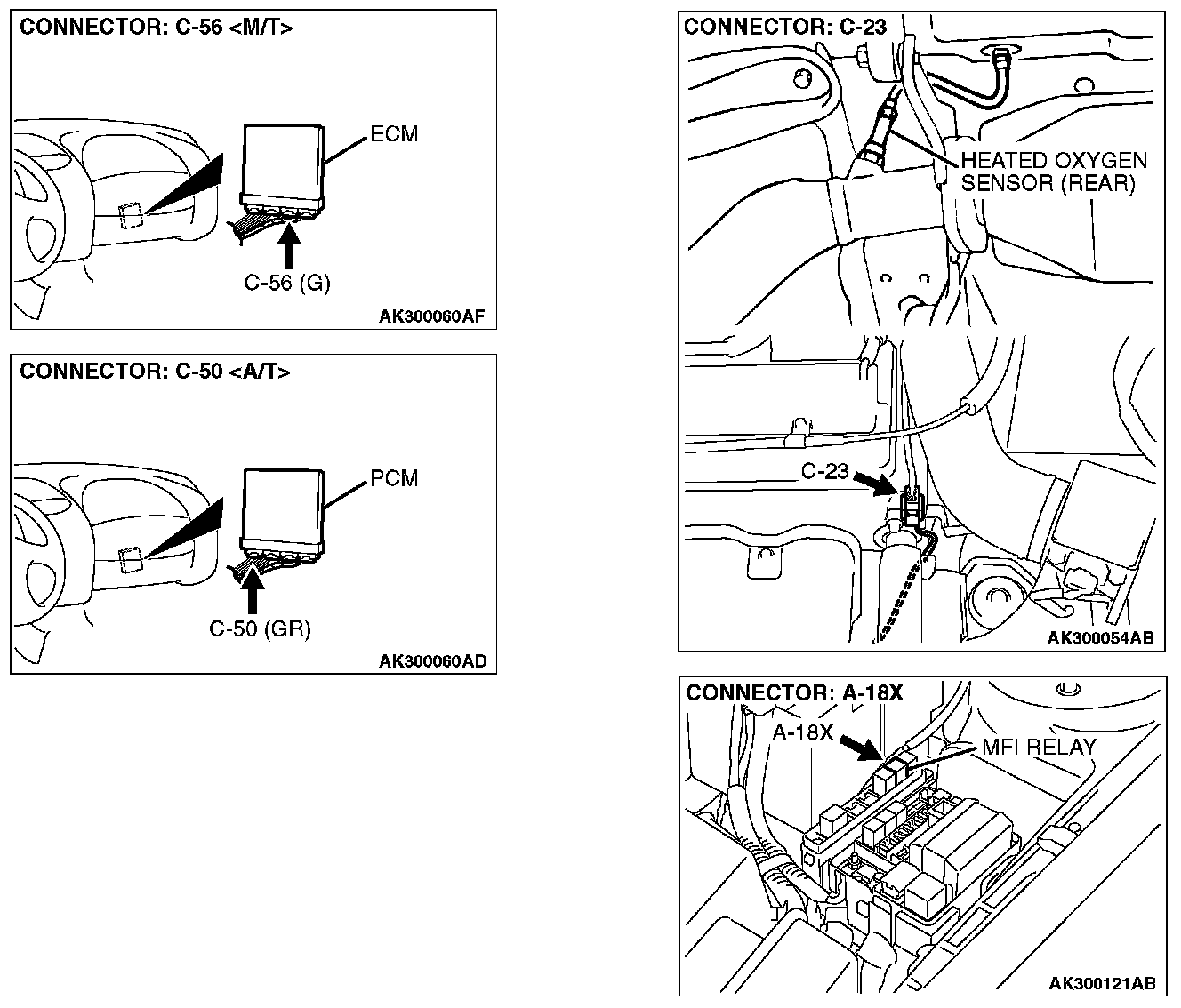 CONNECTOR: C-56 <M/T>

ECM

C-56 (G)

AK300060AF

CONNECTOR: C-50 <A/T>

PCM

C-50 (GR)

AK300060AD

CONNECTOR: C-23

HEATED OXYGEN SENSOR (REAR)

C-23

AK300054AB

CONNECTOR: A-18X

A-18X

MFI RELAY

AK300121AB