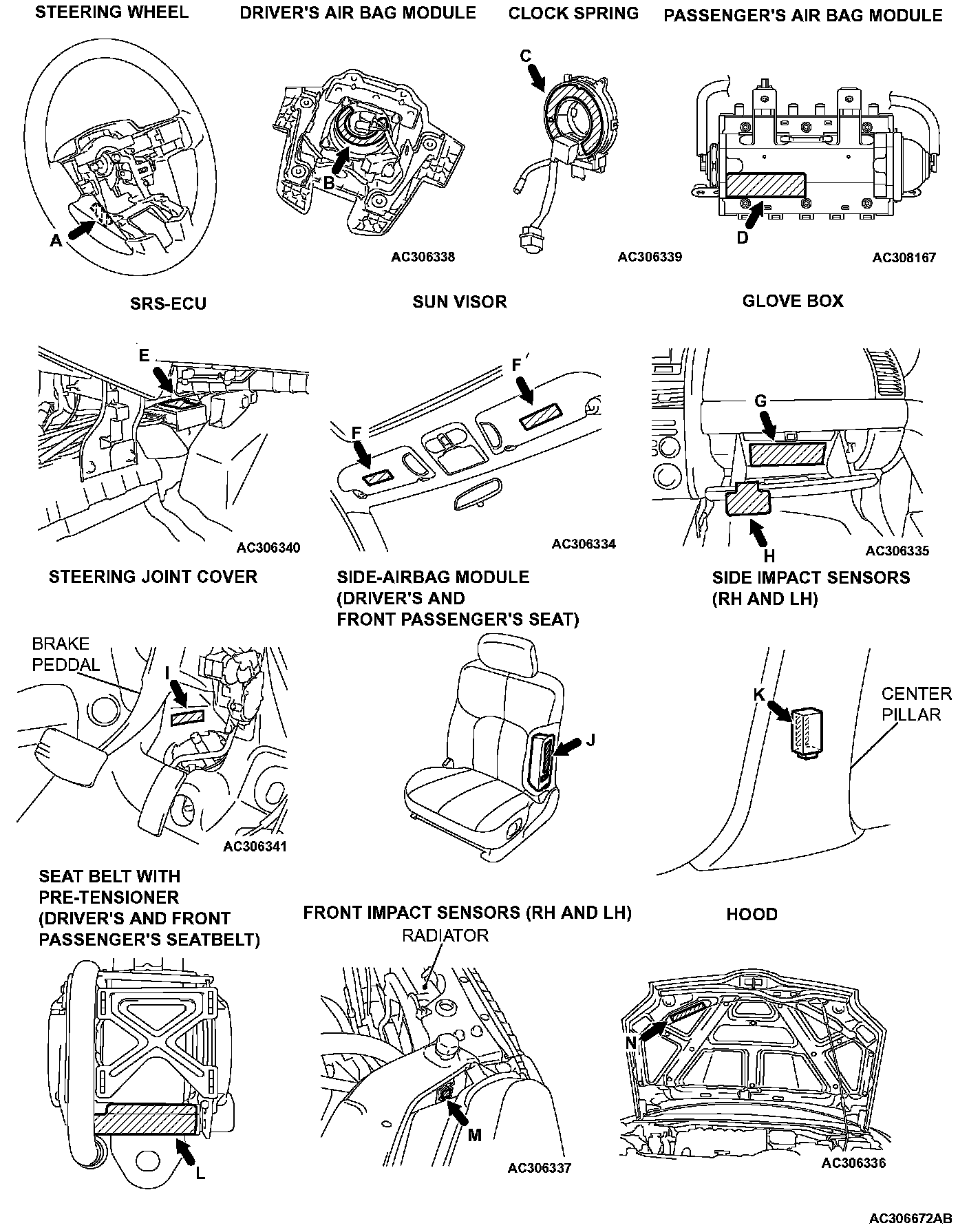 STEERING WHEEL

A

DRIVER'S AIR BAG MODULE

B

AC306338

CLOCK SPRING

C

AC306339

PASSENGER'S AIR BAG MODULE

D

AC308167

SRS-ECU

E

AC306340

SUN VISOR

F

F

AC306334

GLOVE BOX

G

H

AC306335

STEERING JOINT COVER

BRAKE PEDDAL

I

AC306341

SIDE-AIRBAG MODULE (DRIVER'S AND FRONT PASSENGER'S SEAT)

J

SIDE IMPACT SENSORS (RH AND LH)

K

CENTER PILLAR

SEAT BELT WITH PRE-TENSIONER (DRIVER'S AND FRONT PASSENGER'S SEATBELT)

L

FRONT IMPACT SENSORS (RH AND LH)

RADIATOR

M

AC306337

HOOD

N

AC306336

AC306672AB