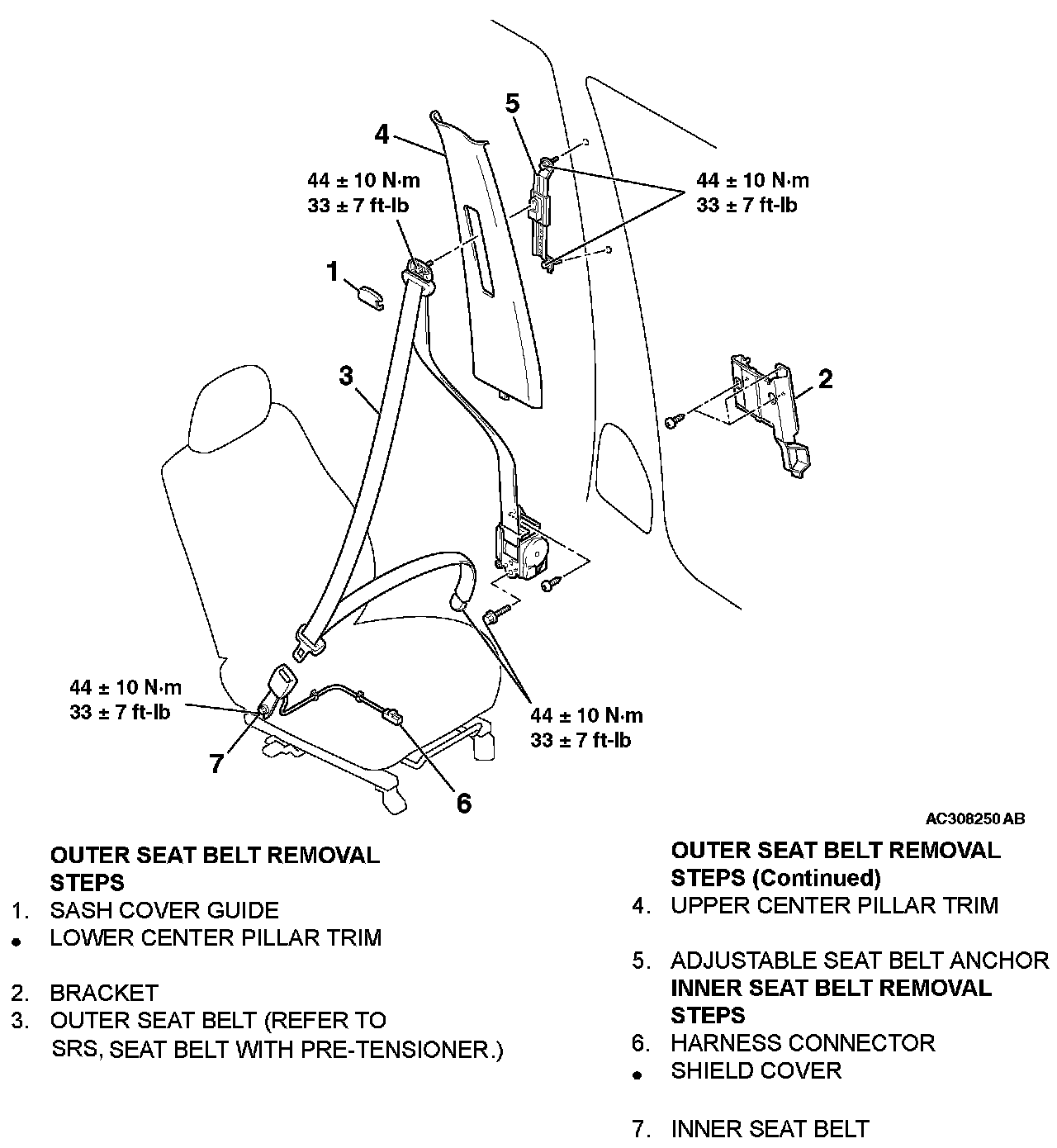 5

4

44 ± 10 N·m
33 ± 7 ft-lb

44 ± 10 N·m
33 ± 7 ft-lb

1

3

2

44 ± 10 N·m
33 ± 7 ft-lb

44 ± 10 N·m
33 ± 7 ft-lb

7

6

AC308250 AB

OUTER SEAT BELT REMOVAL STEPS
1. SASH COVER GUIDE
• LOWER CENTER PILLAR TRIM

2. BRACKET
3. OUTER SEAT BELT (REFER TO SRS, SEAT BELT WITH PRE-TENSIONER.)

OUTER SEAT BELT REMOVAL STEPS (Continued)
4. UPPER CENTER PILLAR TRIM

5. ADJUSTABLE SEAT BELT ANCHOR
INNER SEAT BELT REMOVAL STEPS
6. HARNESS CONNECTOR
• SHIELD COVER

7. INNER SEAT BELT