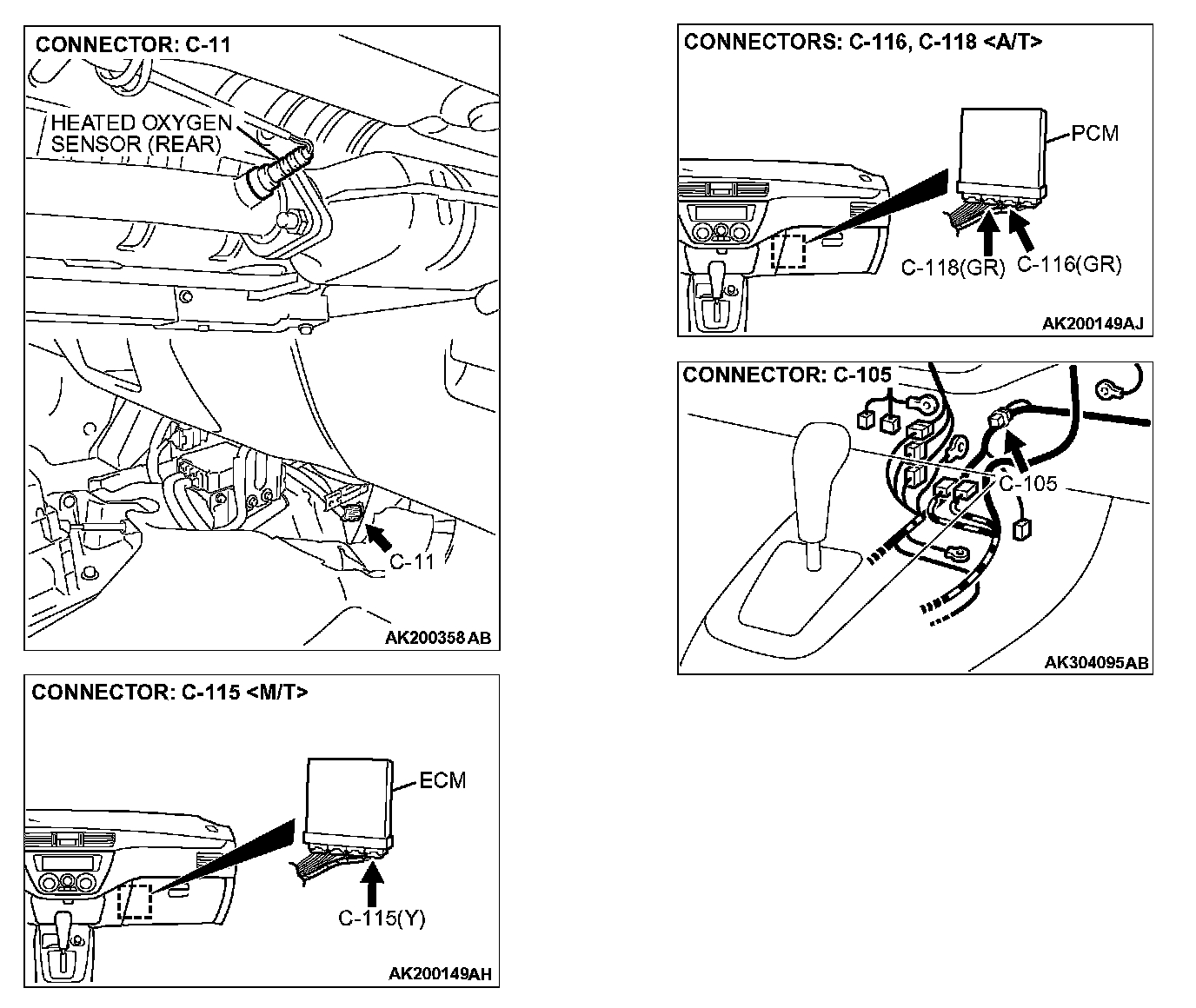 CONNECTOR: C-11

HEATED OXYGEN SENSOR (REAR)

C-11

AK200358 AB

CONNECTOR: C-115 <M/T>

ECM

C-115(Y)

AK200149AH

CONNECTORS: C-116, C-118 <A/T>

PCM

C-118(GR) C-116(GR)

AK200149AJ

CONNECTOR: C-105

C-105

AK304095AB