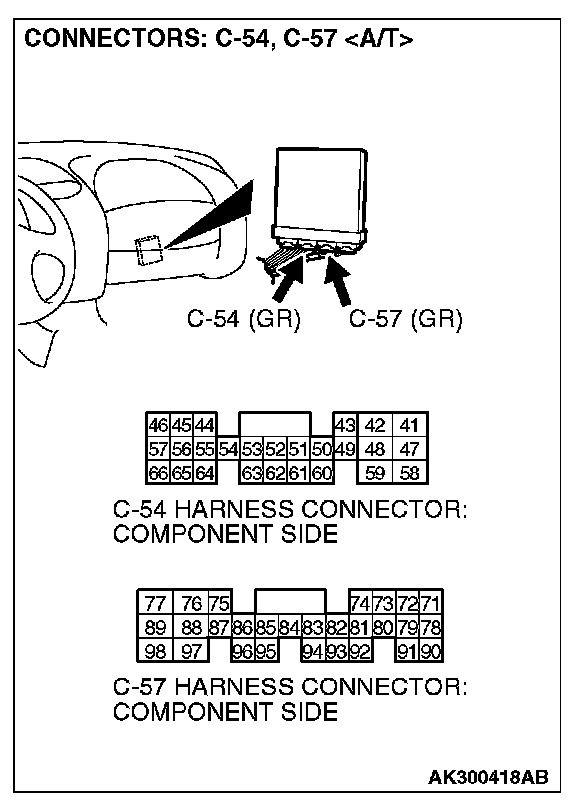 CONNECTORS: C-54, C-57 <A/T>

C-54 (GR)  C-57 (GR)

46 45 44 43 42 41
57 56 55 54 53 52 51 50 49 48 47
66 65 64 63 62 61 60 59 58

C-54 HARNESS CONNECTOR: COMPONENT SIDE

77 76 75 74 73 72 71
89 88 87 86 85 84 83 82 81 80 79 78
98 97 96 95 94 93 92 91 90

C-57 HARNESS CONNECTOR: COMPONENT SIDE

AK300418AB