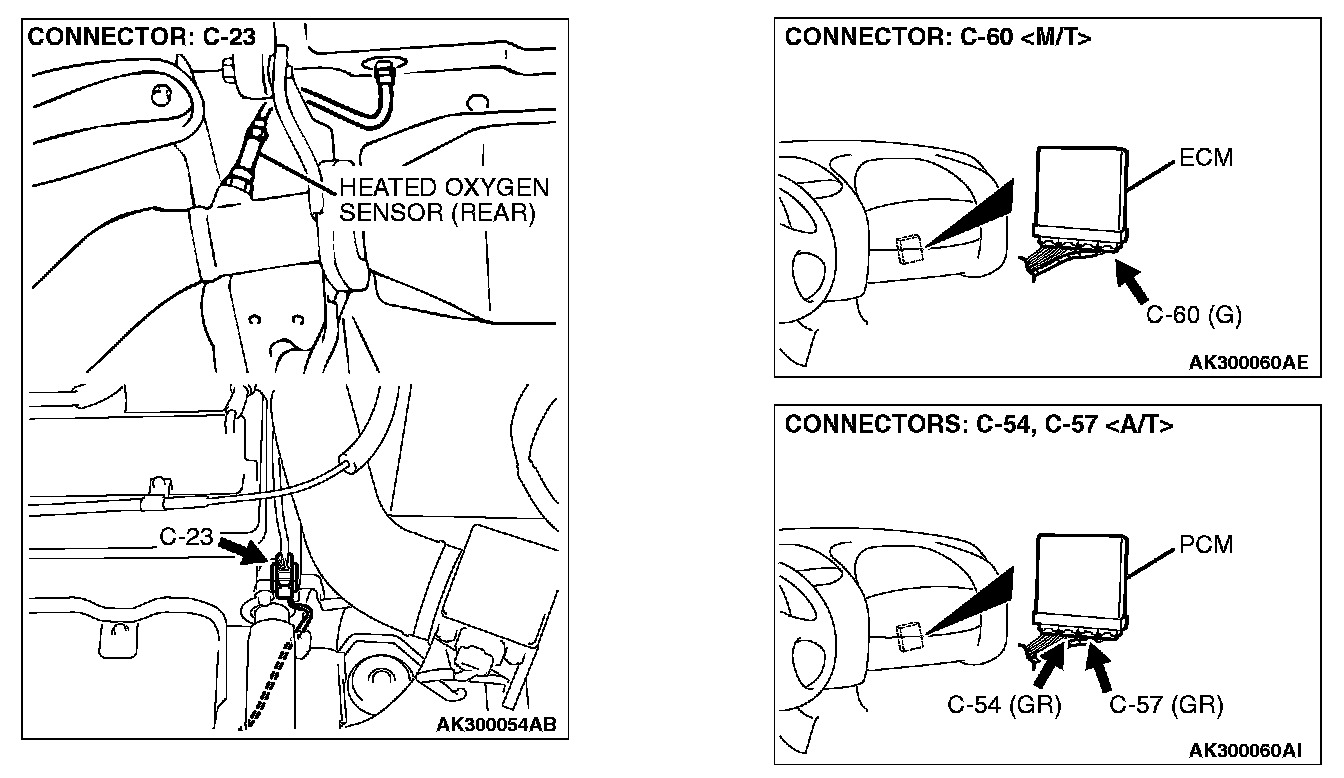 CONNECTOR: C-23

HEATED OXYGEN SENSOR (REAR)

C-23

AK300054AB

CONNECTOR: C-60 <M/T>

ECM

C-60 (G)

AK300060AE

CONNECTORS: C-54, C-57 <A/T>

PCM

C-54 (GR)

C-57 (GR)

AK300060AI