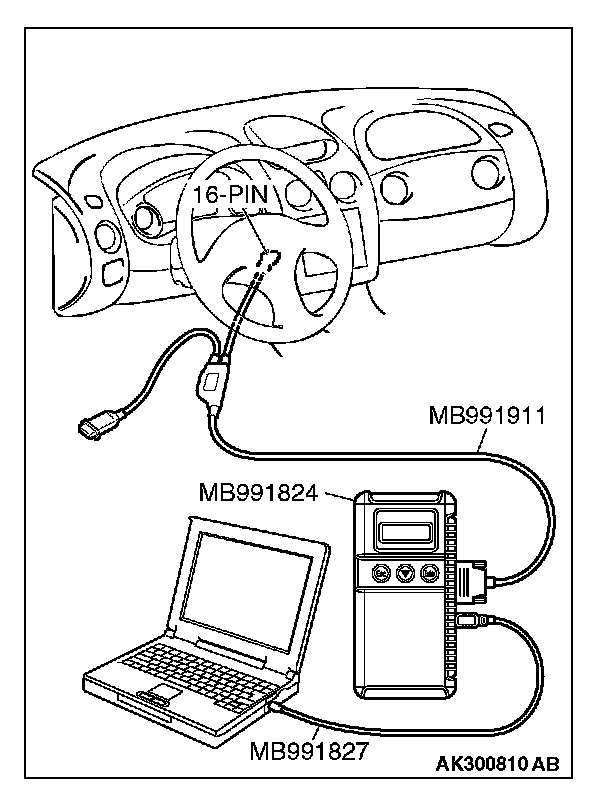 16-PIN

MB991911

MB991824

MB991827

AK300810 AB