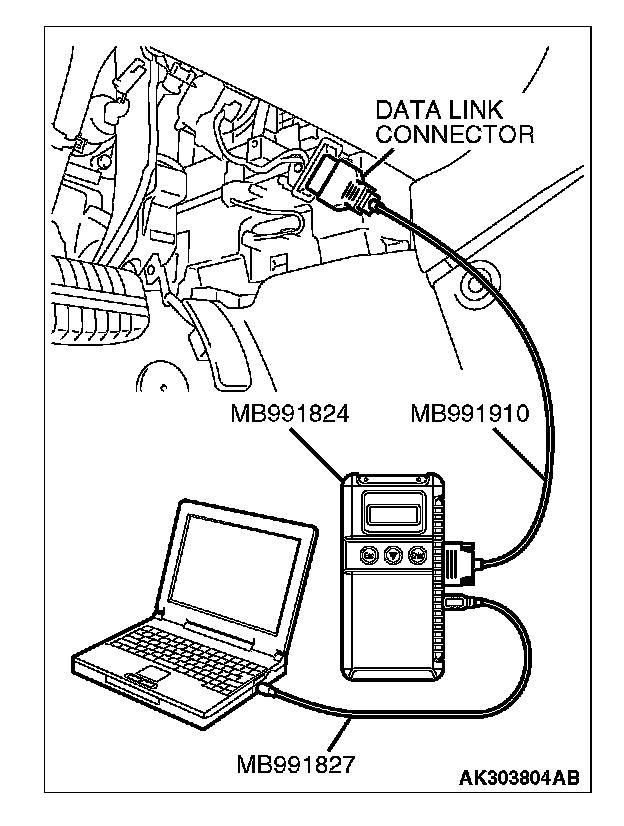 DATA LINK CONNECTOR

MB991824

MB991910

MB991827

AK303804AB