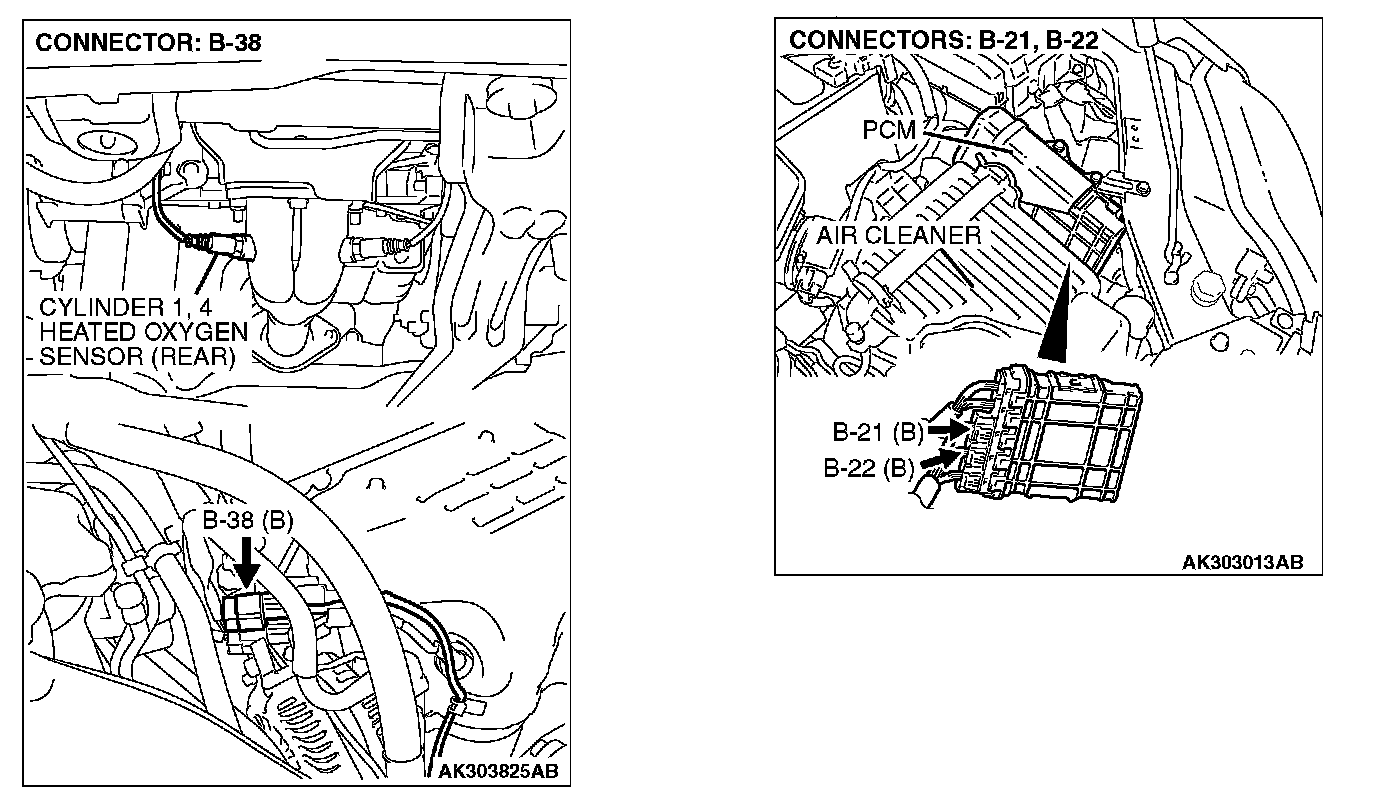 CONNECTOR: B-38

CYLINDER 1, 4 HEATED OXYGEN SENSOR (REAR)

B-38 (B)

AK303825AB

CONNECTORS: B-21, B-22

PCM

AIR CLEANER

B-21 (B)

B-22 (B)

AK303013AB