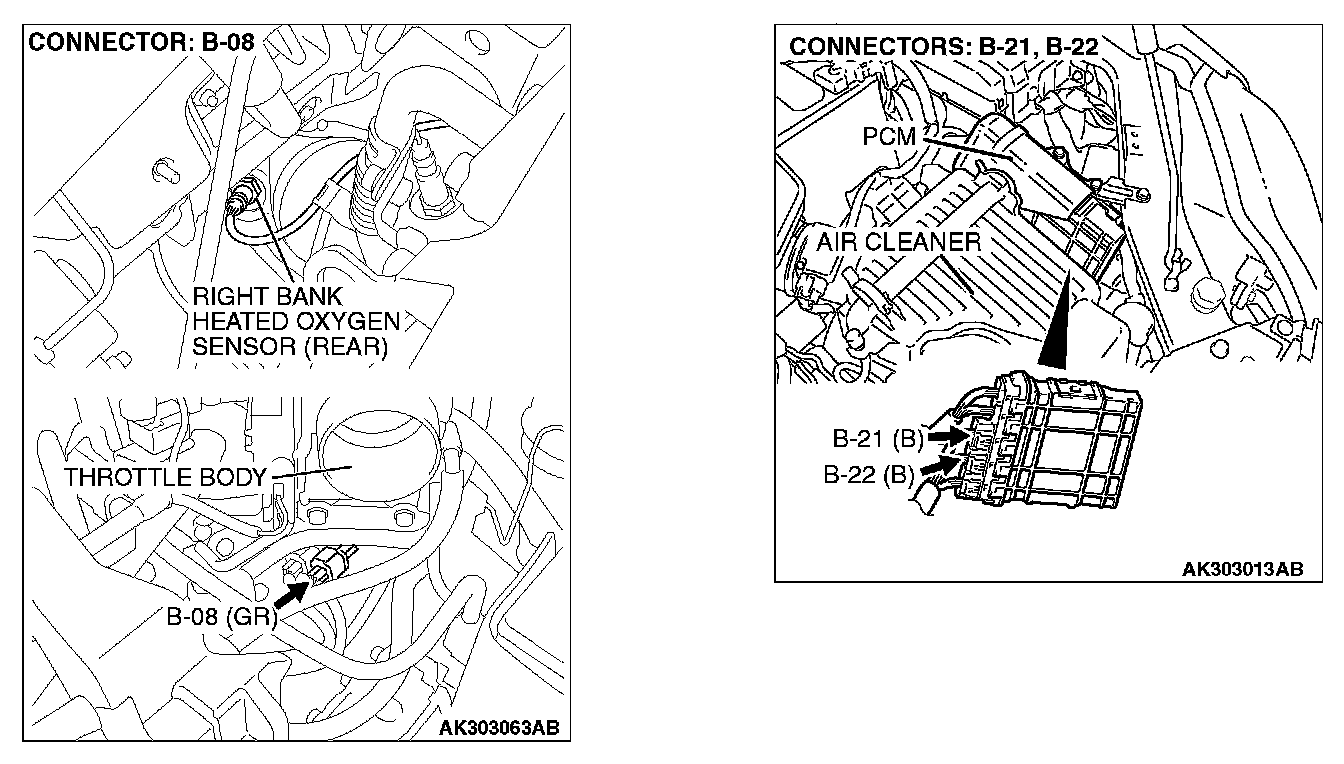 CONNECTOR: B-08

RIGHT BANK
HEATED OXYGEN
SENSOR (REAR)

THROTTLE BODY

B-08 (GR)

AK303063AB

CONNECTORS: B-21, B-22

PCM

AIR CLEANER

B-21 (B)
B-22 (B)

AK303013AB