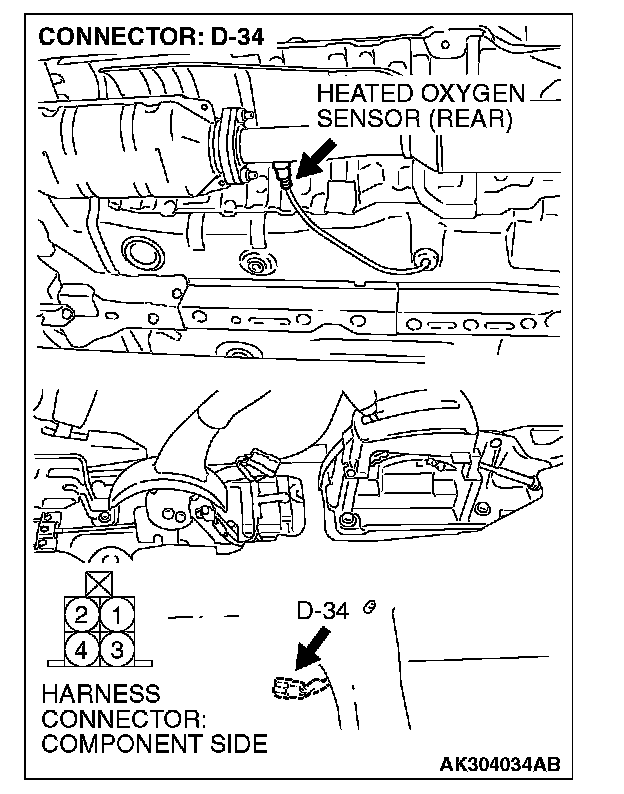 CONNECTOR: D-34

HEATED OXYGEN SENSOR (REAR)

2 1
4 3

D-34

HARNESS CONNECTOR: COMPONENT SIDE

AK304034AB