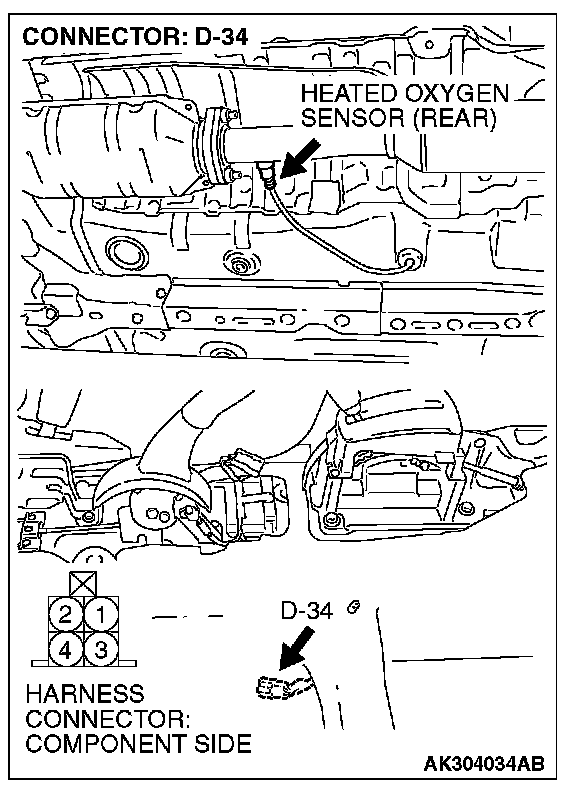 CONNECTOR: D-34

HEATED OXYGEN SENSOR (REAR)

2 1
4 3

D-34

HARNESS CONNECTOR: COMPONENT SIDE

AK304034AB