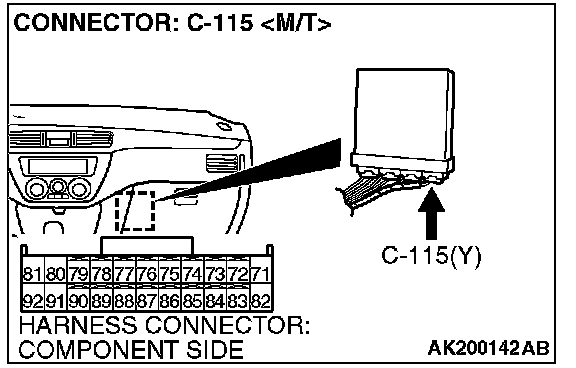 CONNECTOR: C-115 <M/T>

C-115(Y)

| 81 | 80 | 79 | 78 | 77 | 76 | 75 | 74 | 73 | 72 | 71 |
|---|---|---|---|---|---|---|---|---|---|---|
| 92 | 91 | 90 | 89 | 88 | 87 | 86 | 85 | 84 | 83 | 82 |

HARNESS CONNECTOR: COMPONENT SIDE

AK200142AB