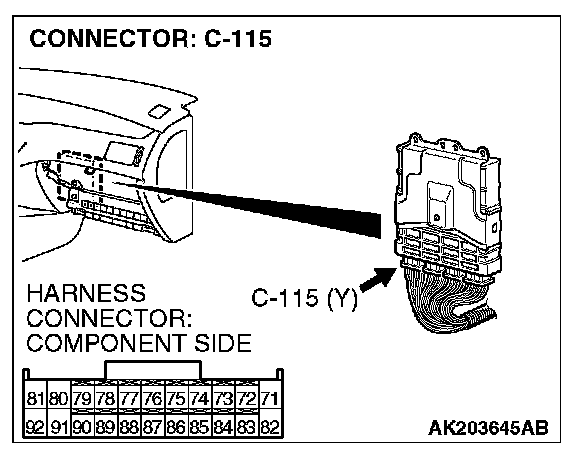 CONNECTOR: C-115

C-115 (Y)

HARNESS CONNECTOR: COMPONENT SIDE

| 81 | 80 | 79 | 78 | 77 | 76 | 75 | 74 | 73 | 72 | 71 |
|---|---|---|---|---|---|---|---|---|---|---|
| 92 | 91 | 90 | 89 | 88 | 87 | 86 | 85 | 84 | 83 | 82 |

AK203645AB