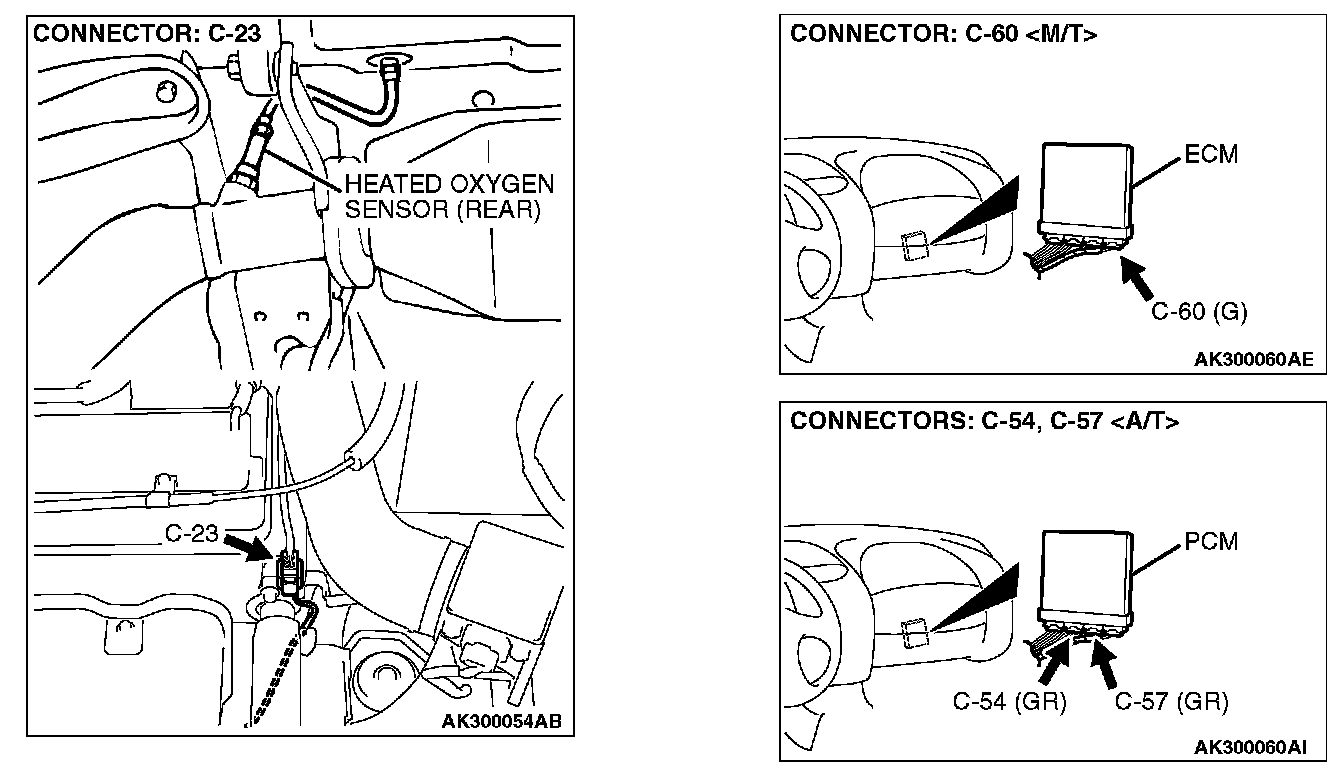 CONNECTOR: C-23

HEATED OXYGEN SENSOR (REAR)

C-23

AK300054AB

CONNECTOR: C-60 <M/T>

ECM

C-60 (G)

AK300060AE

CONNECTORS: C-54, C-57 <A/T>

PCM

C-54 (GR)

C-57 (GR)

AK300060AI