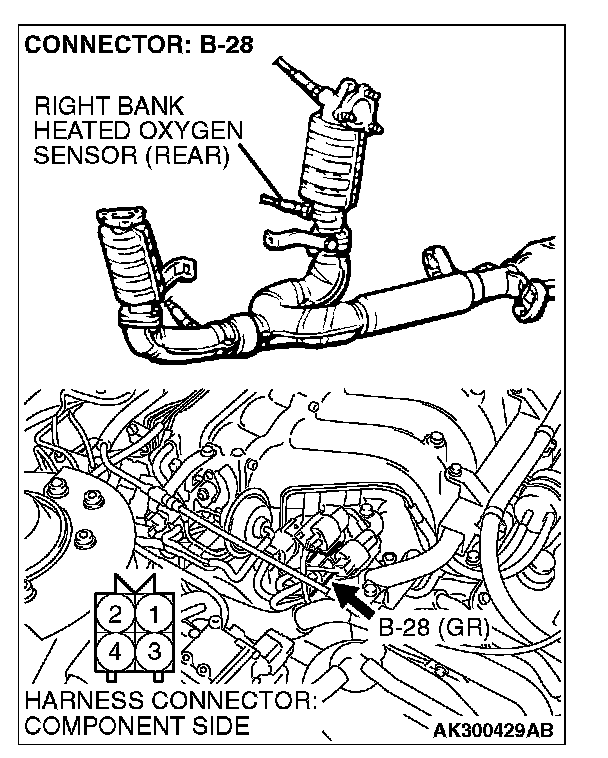 CONNECTOR: B-28

RIGHT BANK HEATED OXYGEN SENSOR (REAR)

2 1
4 3

B-28 (GR)

HARNESS CONNECTOR: COMPONENT SIDE

AK300429AB