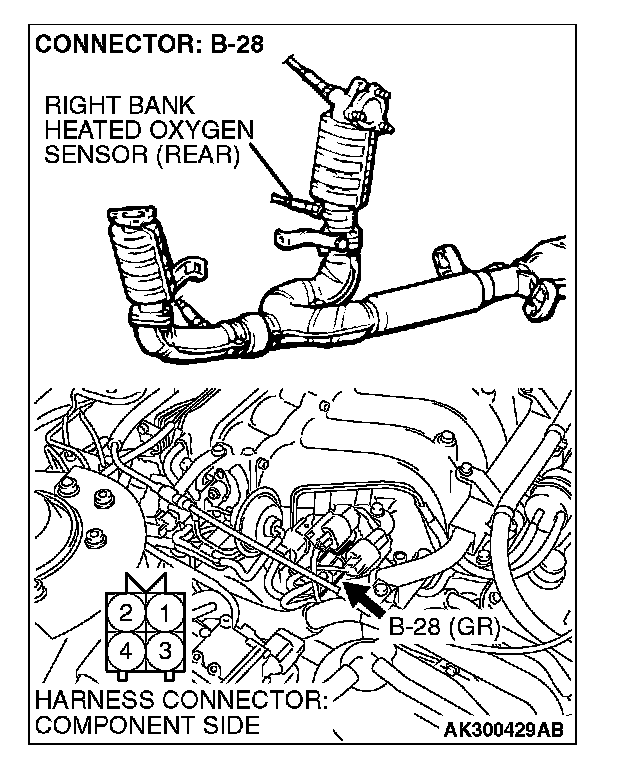 CONNECTOR: B-28

RIGHT BANK
HEATED OXYGEN
SENSOR (REAR)

2 1
4 3

B-28 (GR)

HARNESS CONNECTOR:
COMPONENT SIDE

AK300429AB