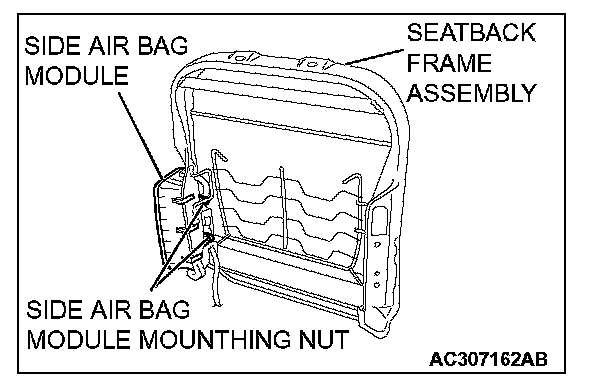 SIDE AIR BAG MODULE

SEATBACK FRAME ASSEMBLY

SIDE AIR BAG MODULE MOUNTHING NUT

AC307162AB