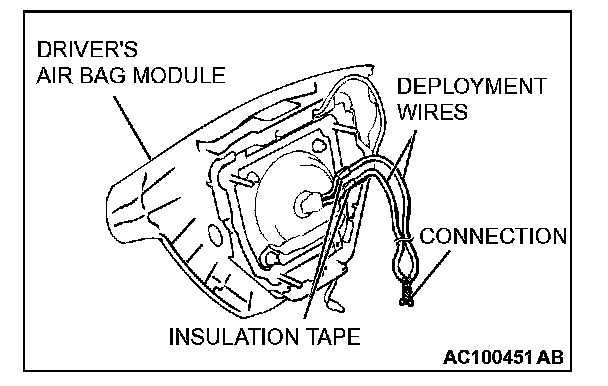 DRIVER'S
AIR BAG MODULE

DEPLOYMENT
WIRES

CONNECTION

INSULATION TAPE

AC100451 AB