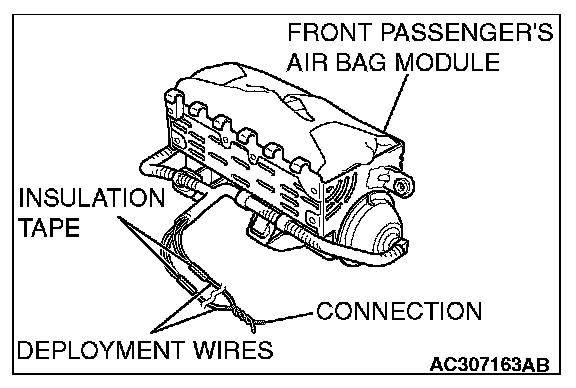 FRONT PASSENGER'S AIR BAG MODULE

INSULATION TAPE

CONNECTION

DEPLOYMENT WIRES

AC307163AB