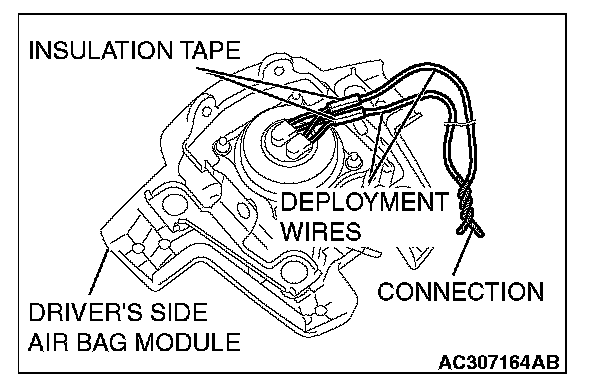 INSULATION TAPE

DEPLOYMENT WIRES

CONNECTION

DRIVER'S SIDE AIR BAG MODULE

AC307164AB