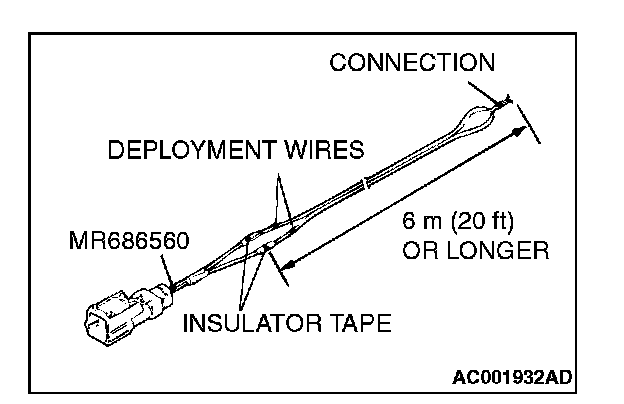 CONNECTION

DEPLOYMENT WIRES

6 m (20 ft)
OR LONGER

MR686560

INSULATOR TAPE

AC001932AD