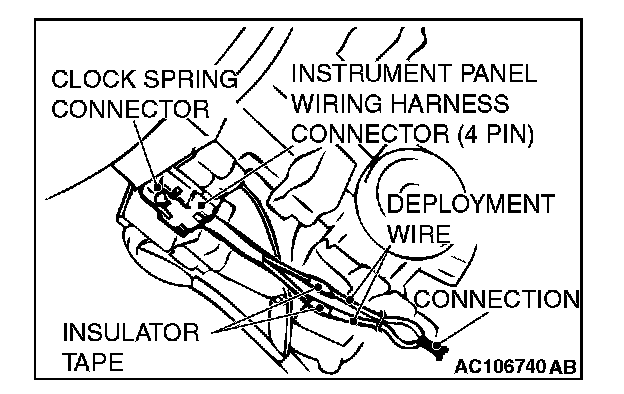 CLOCK SPRING CONNECTOR

INSTRUMENT PANEL WIRING HARNESS CONNECTOR (4 PIN)

DEPLOYMENT WIRE

CONNECTION

INSULATOR TAPE

AC106740 AB