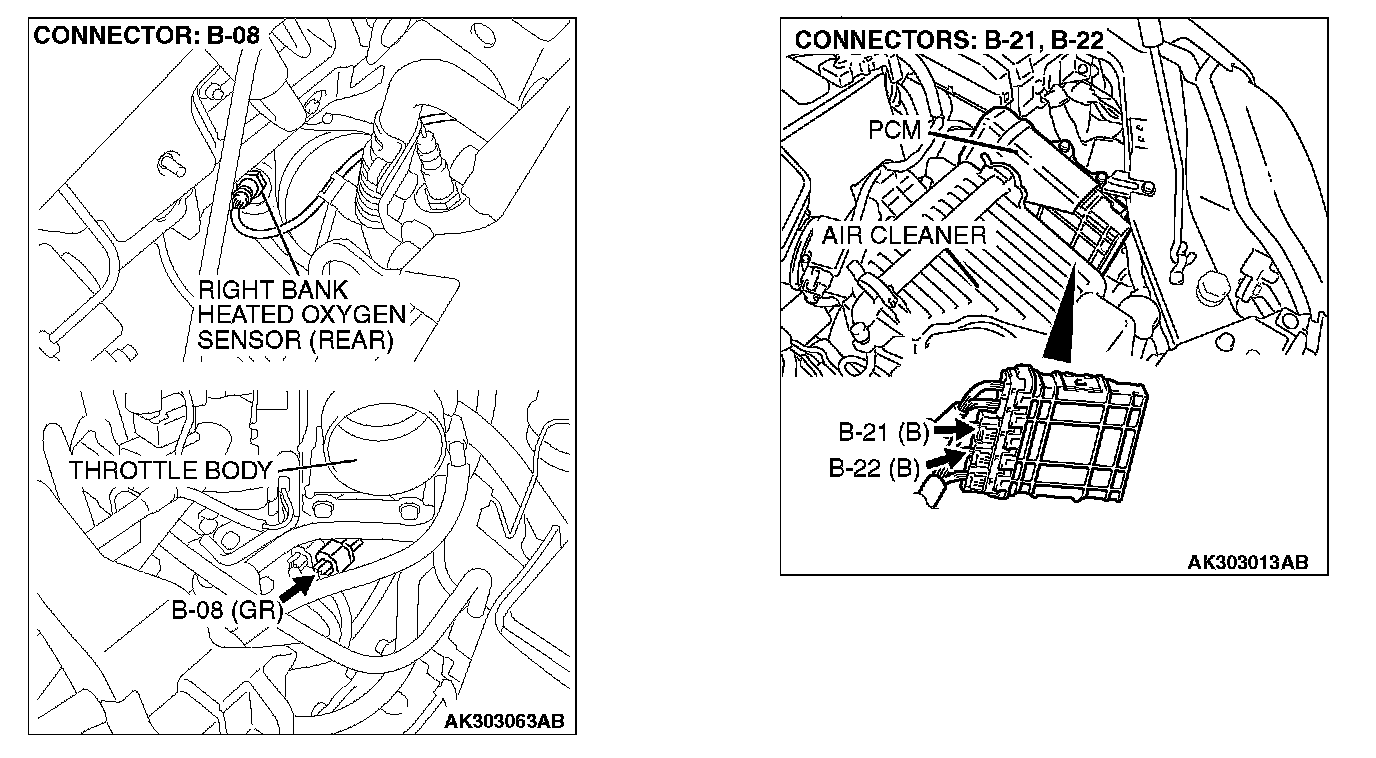 CONNECTOR: B-08

RIGHT BANK HEATED OXYGEN SENSOR (REAR)

THROTTLE BODY

B-08 (GR)

AK303063AB

CONNECTORS: B-21, B-22

PCM

AIR CLEANER

B-21 (B)
B-22 (B)

AK303013AB