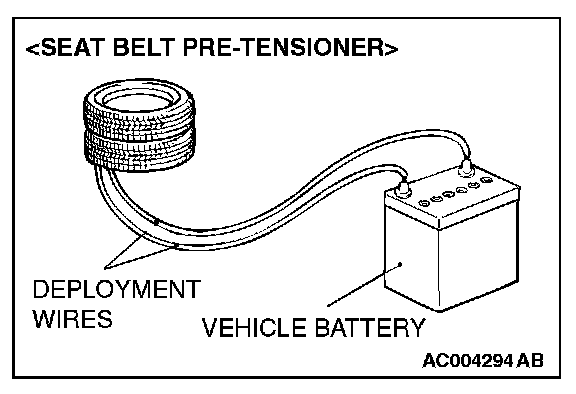 <SEAT BELT PRE-TENSIONER>

DEPLOYMENT WIRES

VEHICLE BATTERY

AC004294 AB