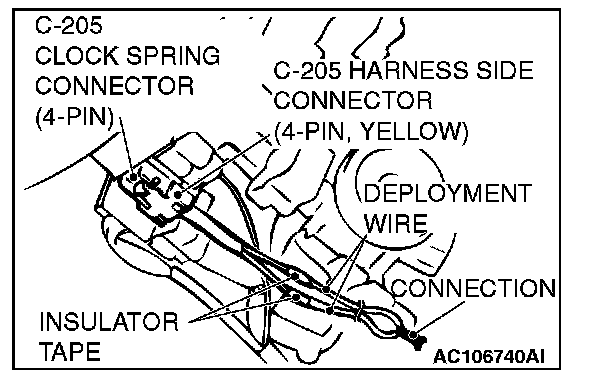 C-205
CLOCK SPRING
CONNECTOR
(4-PIN)

C-205 HARNESS SIDE
CONNECTOR
(4-PIN, YELLOW)

DEPLOYMENT
WIRE

CONNECTION

INSULATOR
TAPE

AC106740AI