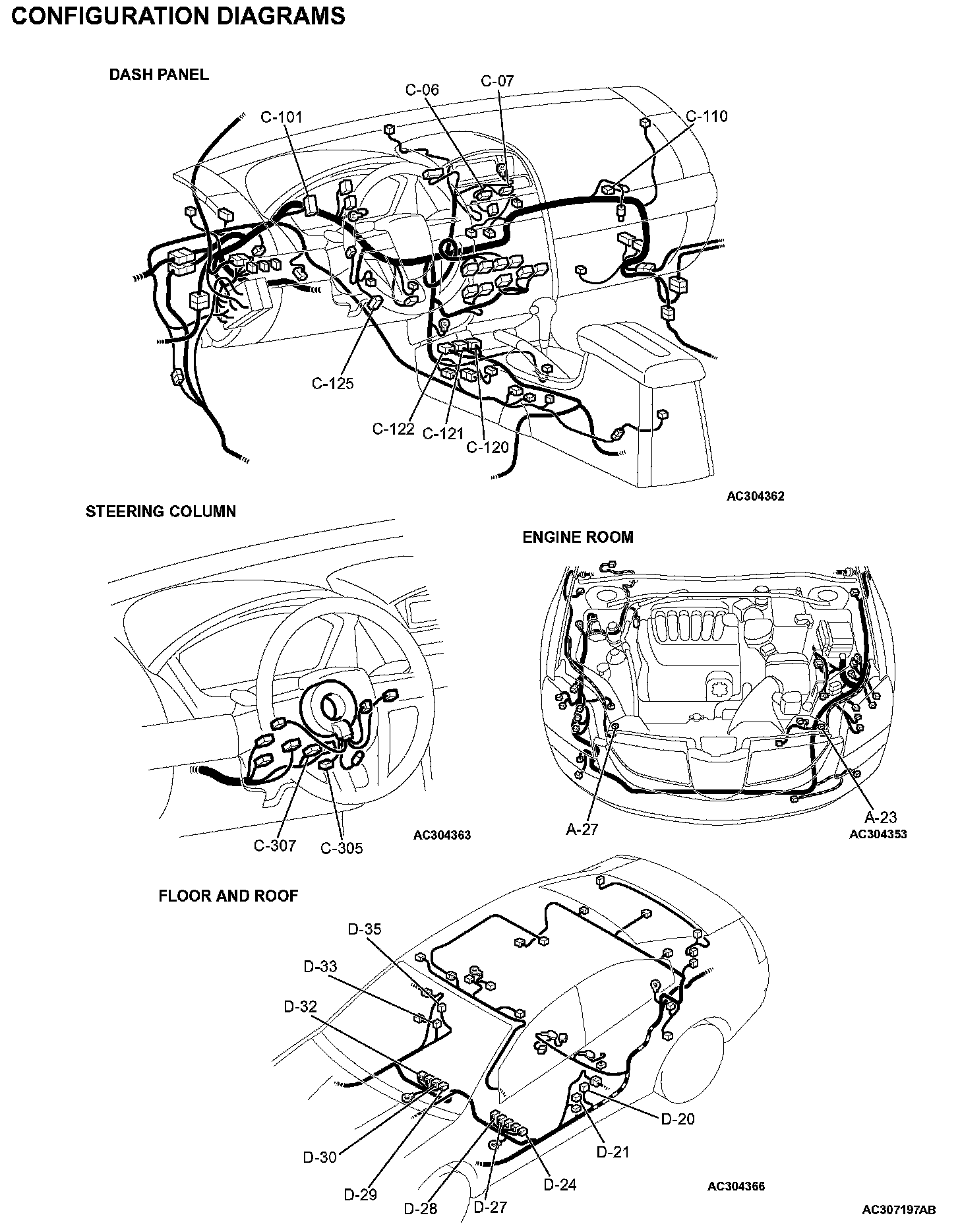 CONFIGURATION DIAGRAMS

DASH PANEL

C-101
C-06
C-07
C-110
C-125
C-122
C-121
C-120

AC304362

STEERING COLUMN

C-307
C-305

AC304363

ENGINE ROOM

A-27
A-23

AC304353

FLOOR AND ROOF

D-35
D-33
D-32
D-30
D-29
D-28
D-27
D-24
D-21
D-20

AC304366

AC307197AB