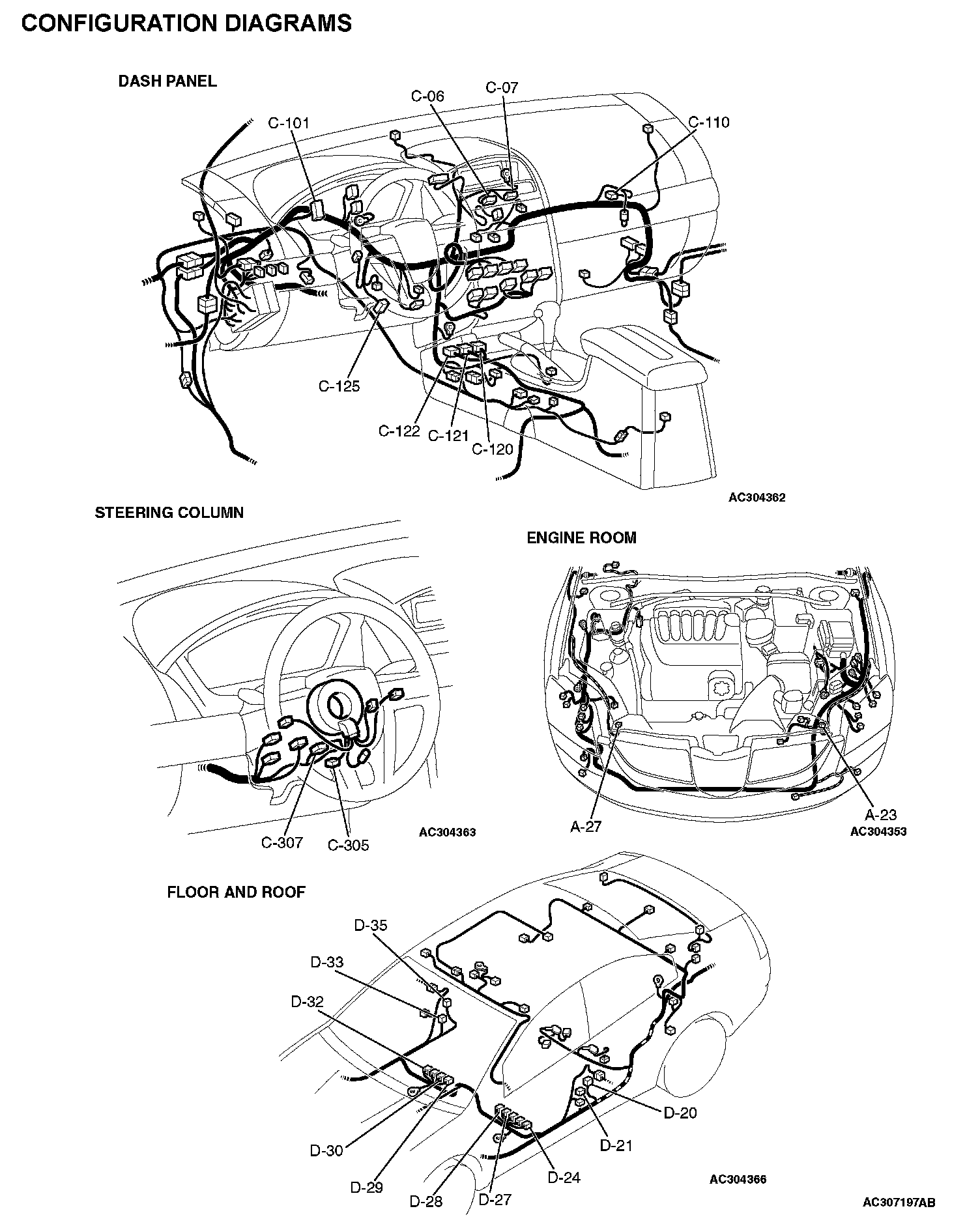 CONFIGURATION DIAGRAMS

DASH PANEL

C-101
C-06
C-07
C-110
C-125
C-122
C-121
C-120

AC304362

STEERING COLUMN

C-307
C-305

AC304363

ENGINE ROOM

A-27
A-23

AC304353

FLOOR AND ROOF

D-35
D-33
D-32
D-30
D-29
D-28
D-27
D-24
D-21
D-20

AC304366

AC307197AB