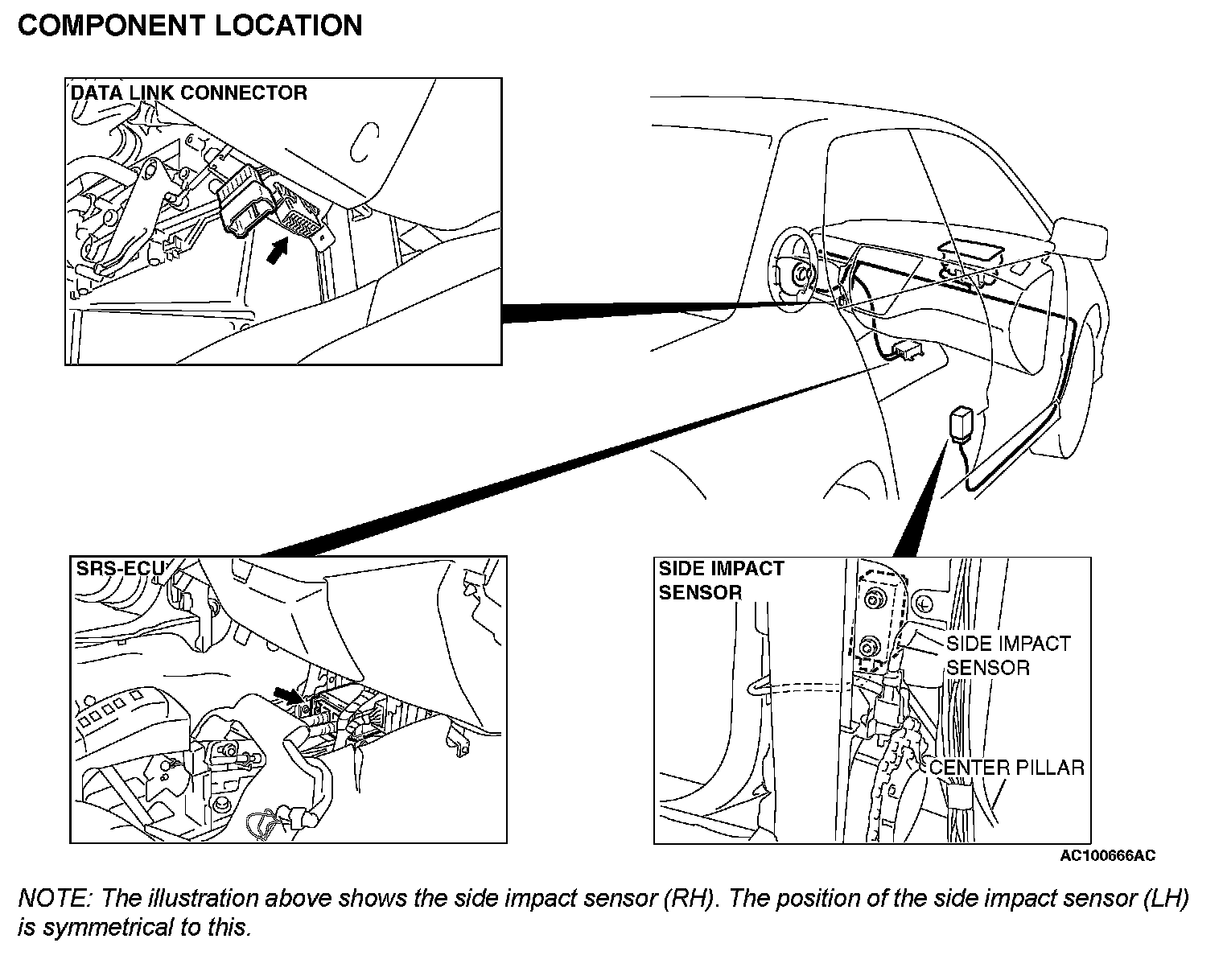 COMPONENT LOCATION

DATA LINK CONNECTOR

SRS-ECU

SIDE IMPACT SENSOR

SIDE IMPACT SENSOR

CENTER PILLAR

AC100666AC

NOTE: The illustration above shows the side impact sensor (RH). The position of the side impact sensor (LH) is symmetrical to this.