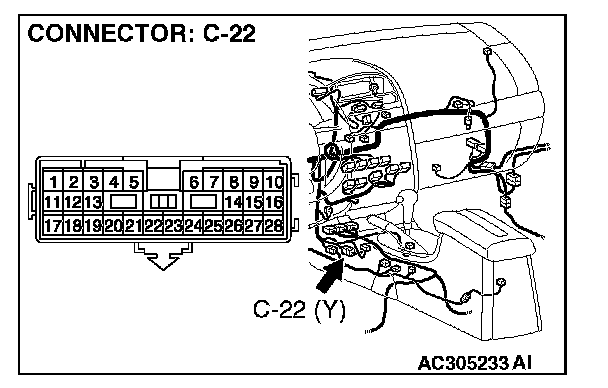 CONNECTOR: C-22

1 2 3 4 5 6 7 8 9 10
11 12 13 14 15 16
17 18 19 20 21 22 23 24 25 26 27 28

C-22 (Y)

AC305233 AI