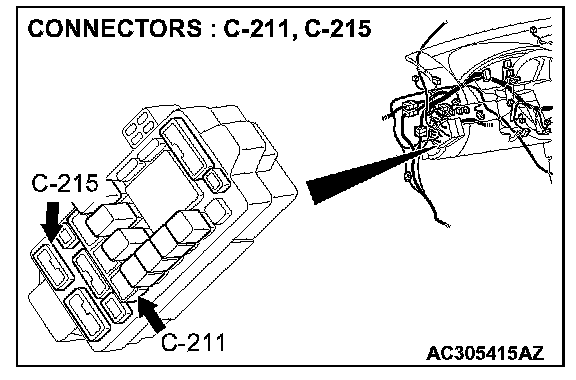 CONNECTORS : C-211, C-215

C-215

C-211

AC305415AZ