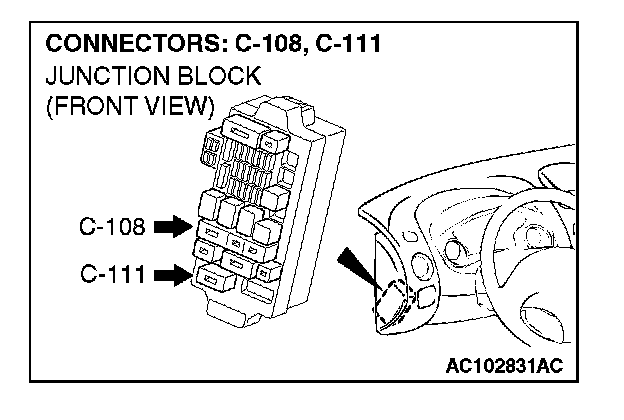 CONNECTORS: C-108, C-111
JUNCTION BLOCK
(FRONT VIEW)

C-108

C-111

AC102831AC