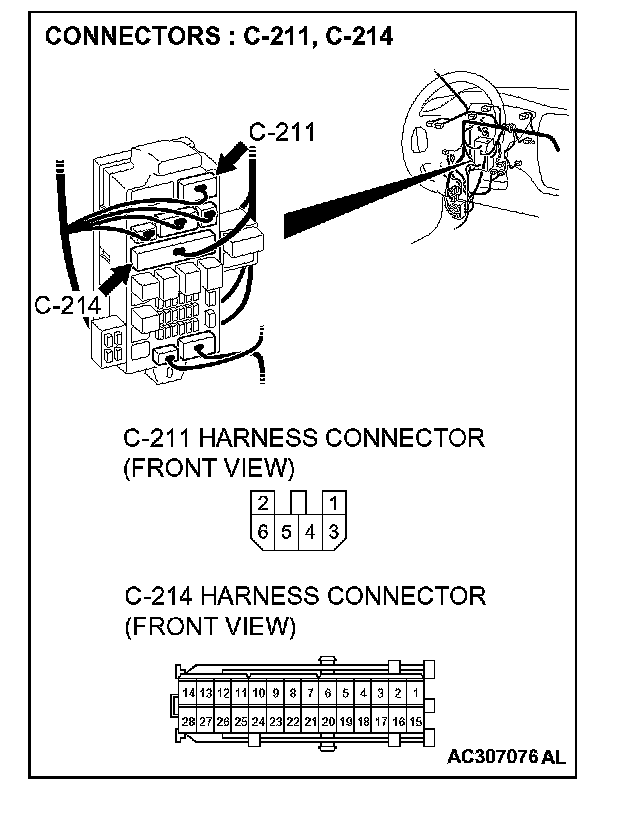 CONNECTORS : C-211, C-214

C-211

C-214

C-211 HARNESS CONNECTOR (FRONT VIEW)

2 1
6 5 4 3

C-214 HARNESS CONNECTOR (FRONT VIEW)

14 13 12 11 10 9 8 7 6 5 4 3 2 1
28 27 26 25 24 23 22 21 20 19 18 17 16 15

AC307076 AL