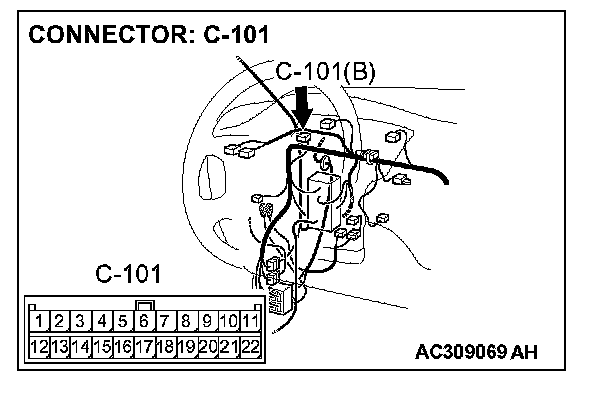 CONNECTOR: C-101

C-101(B)

C-101

| 1 | 2 | 3 | 4 | 5 | 6 | 7 | 8 | 9 | 10 | 11 |
|---|---|---|---|---|---|---|---|---|---|---|
| 12 | 13 | 14 | 15 | 16 | 17 | 18 | 19 | 20 | 21 | 22 |

AC309069 AH