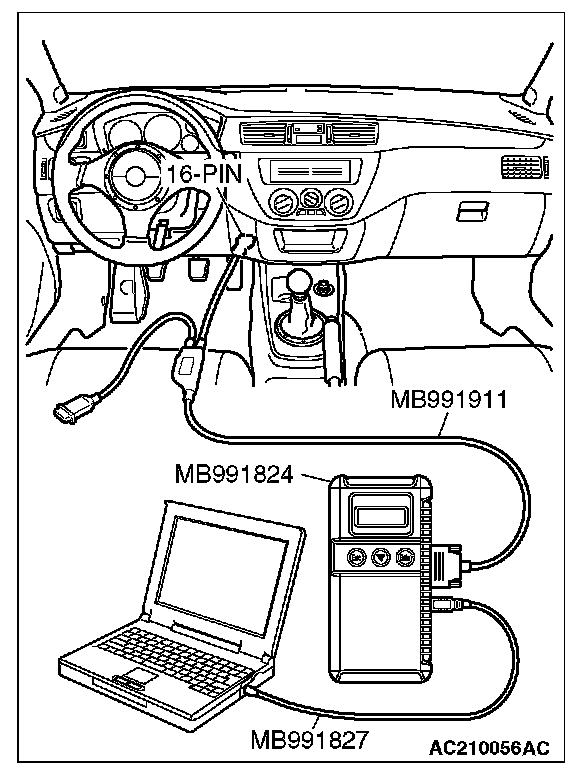 16-PIN

MB991911

MB991824

MB991827

AC210056AC