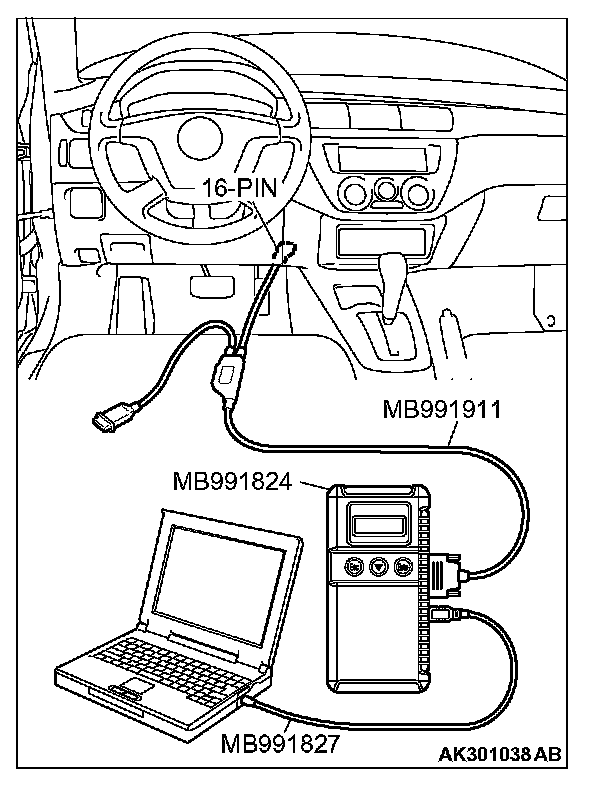 16-PIN

MB991911

MB991824

MB991827

AK301038 AB