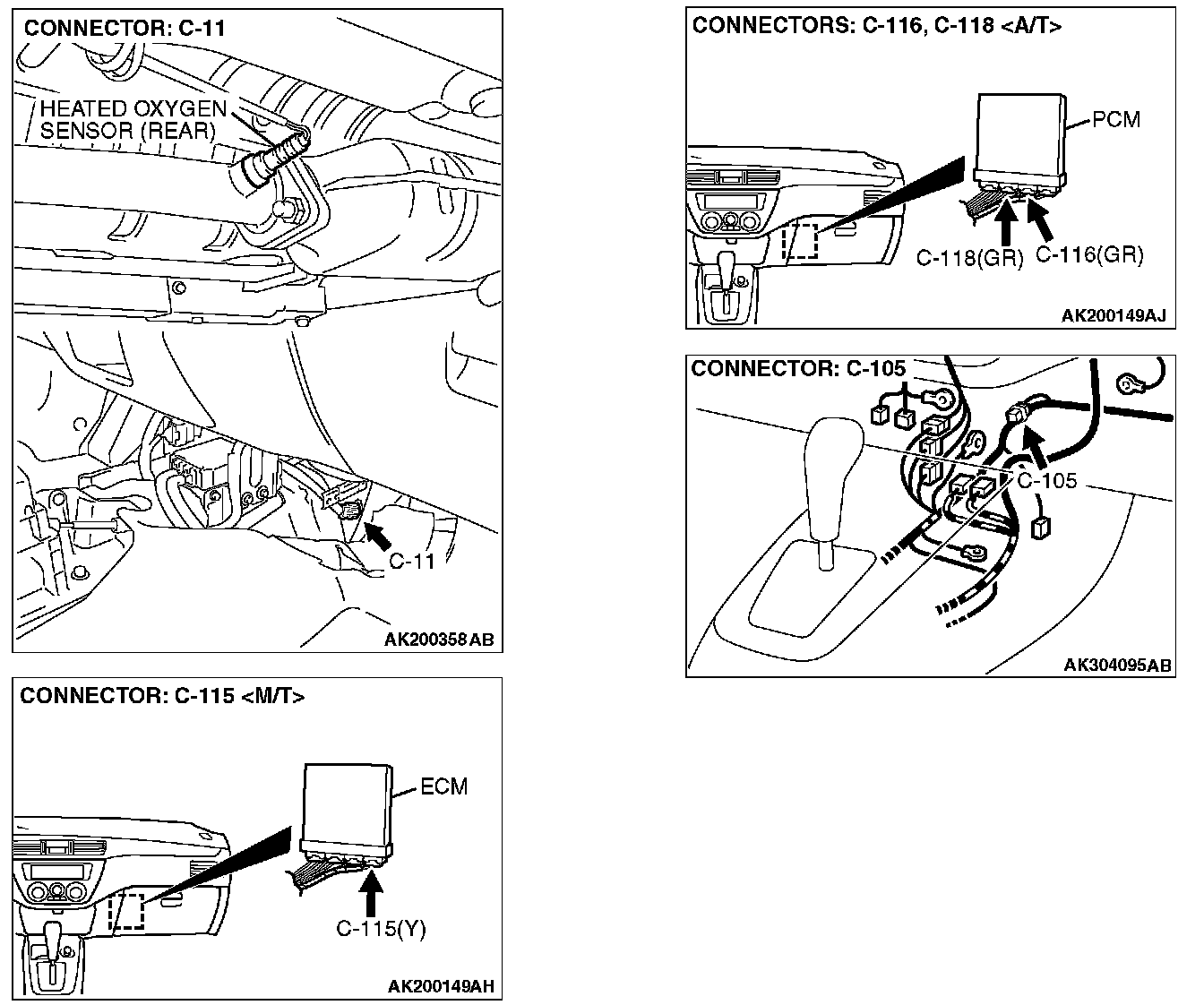 CONNECTOR: C-11

HEATED OXYGEN SENSOR (REAR)

C-11

AK200358AB

CONNECTOR: C-115 <M/T>

ECM

C-115(Y)

AK200149AH

CONNECTORS: C-116, C-118 <A/T>

PCM

C-118(GR) C-116(GR)

AK200149AJ

CONNECTOR: C-105

C-105

AK304095AB