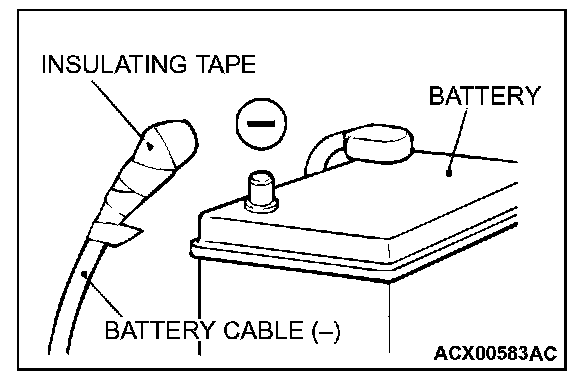 INSULATING TAPE

BATTERY

−

BATTERY CABLE (–)

ACX00583AC