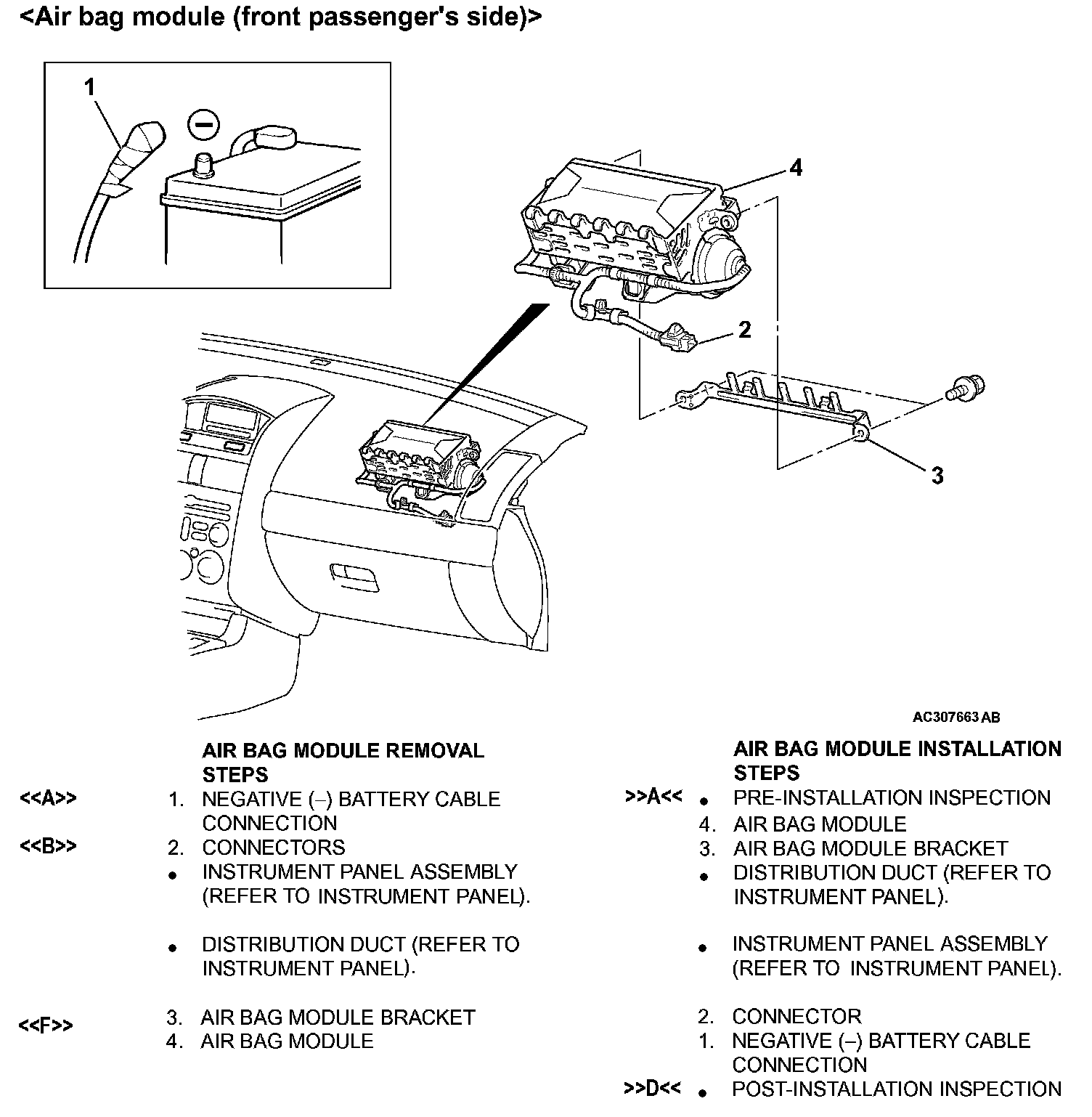 <Air bag module (front passenger's side)>

1

4

2

3

AC307663 AB

AIR BAG MODULE REMOVAL STEPS

<<A>> 1. NEGATIVE (–) BATTERY CABLE CONNECTION
<<B>> 2. CONNECTORS
• INSTRUMENT PANEL ASSEMBLY (REFER TO INSTRUMENT PANEL).

• DISTRIBUTION DUCT (REFER TO INSTRUMENT PANEL).

<<F>> 3. AIR BAG MODULE BRACKET
4. AIR BAG MODULE

AIR BAG MODULE INSTALLATION STEPS

>>A<< • PRE-INSTALLATION INSPECTION
4. AIR BAG MODULE
3. AIR BAG MODULE BRACKET
• DISTRIBUTION DUCT (REFER TO INSTRUMENT PANEL).

• INSTRUMENT PANEL ASSEMBLY (REFER TO INSTRUMENT PANEL).

2. CONNECTOR
1. NEGATIVE (–) BATTERY CABLE CONNECTION
>>D<< • POST-INSTALLATION INSPECTION