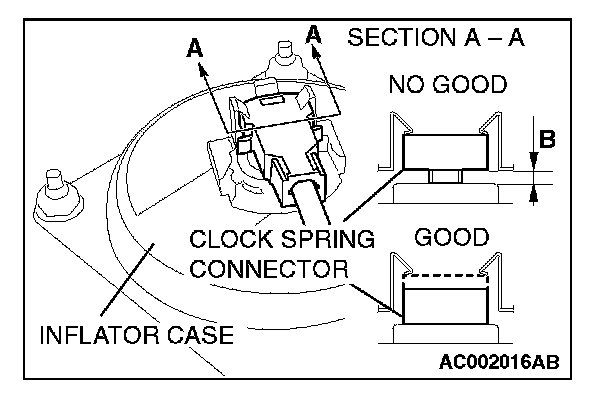 A
A
SECTION A – A
NO GOOD
B
CLOCK SPRING CONNECTOR
GOOD
INFLATOR CASE
AC002016AB