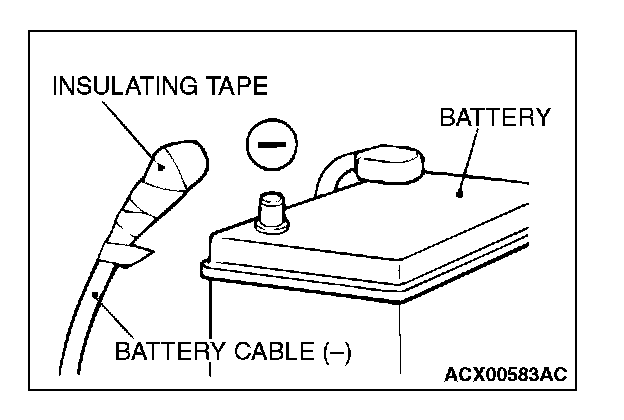 INSULATING TAPE

BATTERY

−

BATTERY CABLE (−)

ACX00583AC