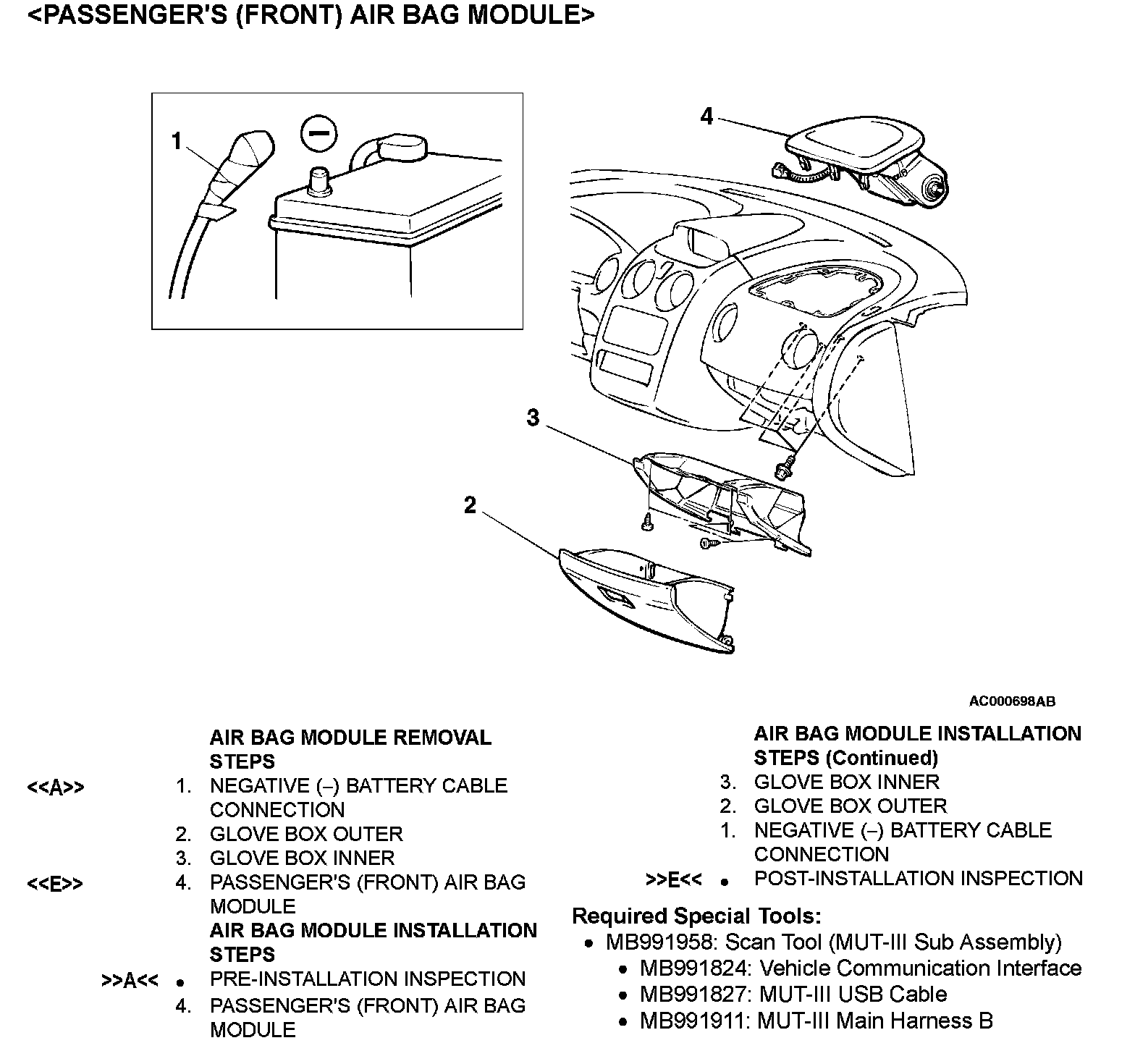 <PASSENGER'S (FRONT) AIR BAG MODULE>

1

4

3

2

AC000698AB

AIR BAG MODULE REMOVAL STEPS

<<A>> 1. NEGATIVE (–) BATTERY CABLE CONNECTION

2. GLOVE BOX OUTER

3. GLOVE BOX INNER

<<E>> 4. PASSENGER'S (FRONT) AIR BAG MODULE

AIR BAG MODULE INSTALLATION STEPS

>>A<< • PRE-INSTALLATION INSPECTION

4. PASSENGER'S (FRONT) AIR BAG MODULE

AIR BAG MODULE INSTALLATION STEPS (Continued)

3. GLOVE BOX INNER

2. GLOVE BOX OUTER

1. NEGATIVE (–) BATTERY CABLE CONNECTION

>>E<< • POST-INSTALLATION INSPECTION

Required Special Tools:

• MB991958: Scan Tool (MUT-III Sub Assembly)

• MB991824: Vehicle Communication Interface

• MB991827: MUT-III USB Cable

• MB991911: MUT-III Main Harness B