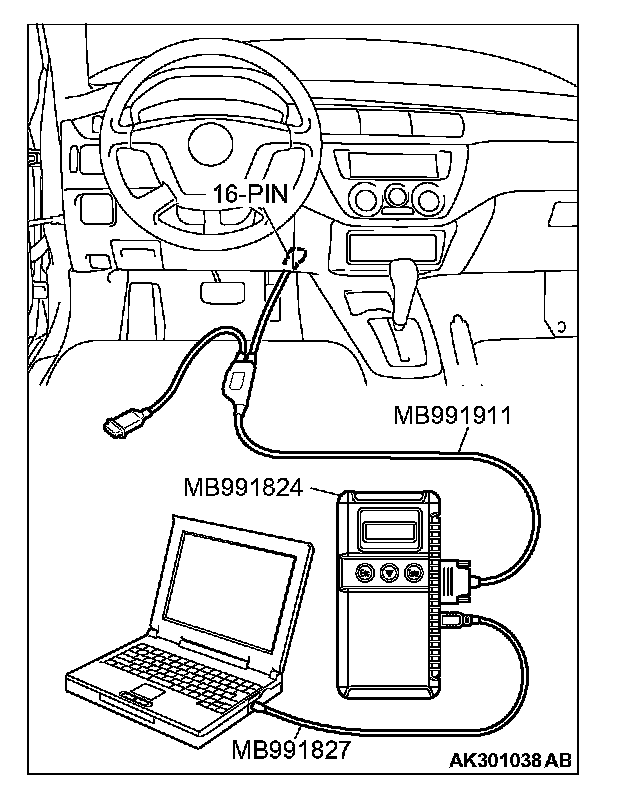 16-PIN
MB991911
MB991824
MB991827
AK301038 AB